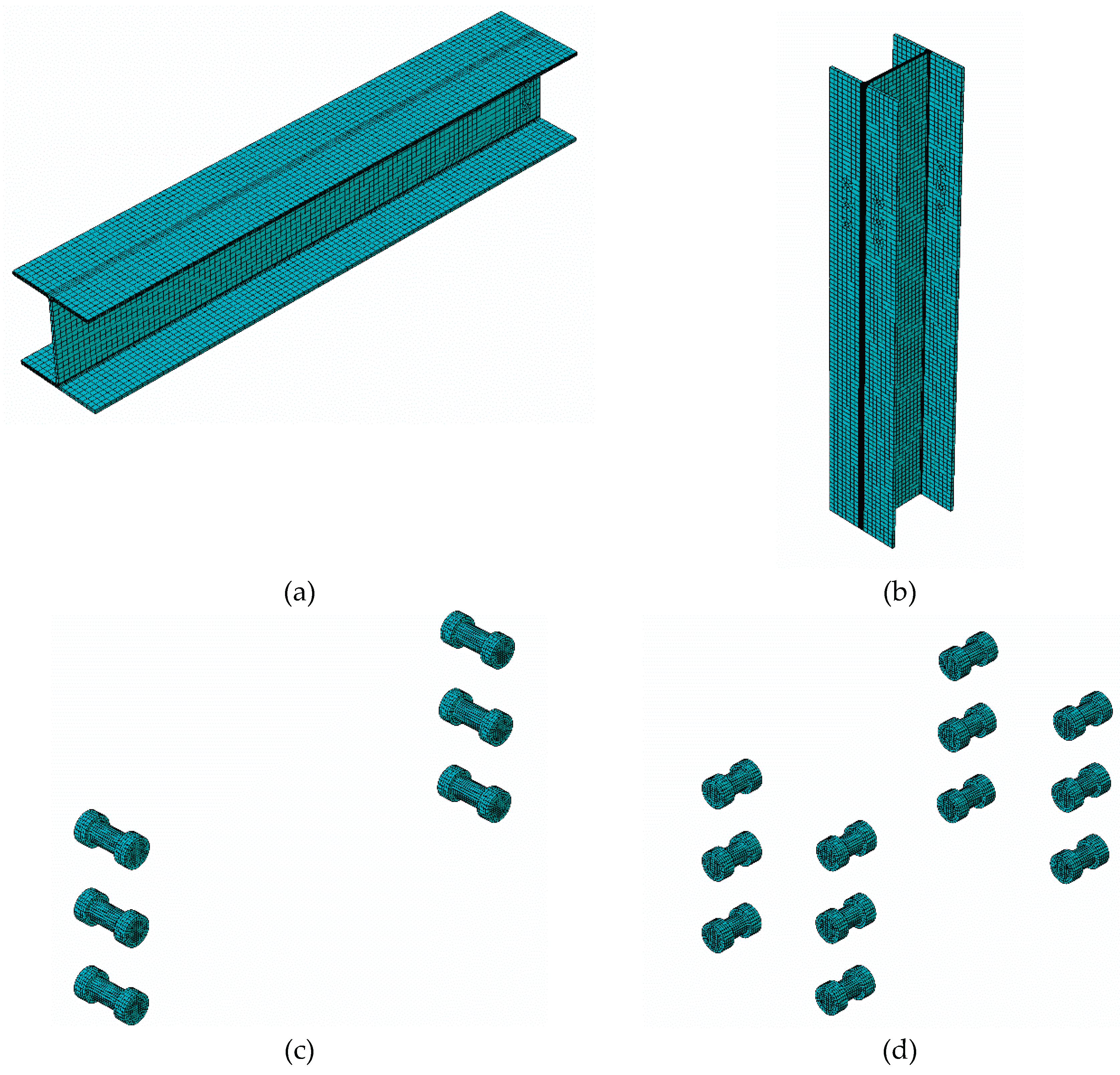 (a)

(b)

(c)

(d)