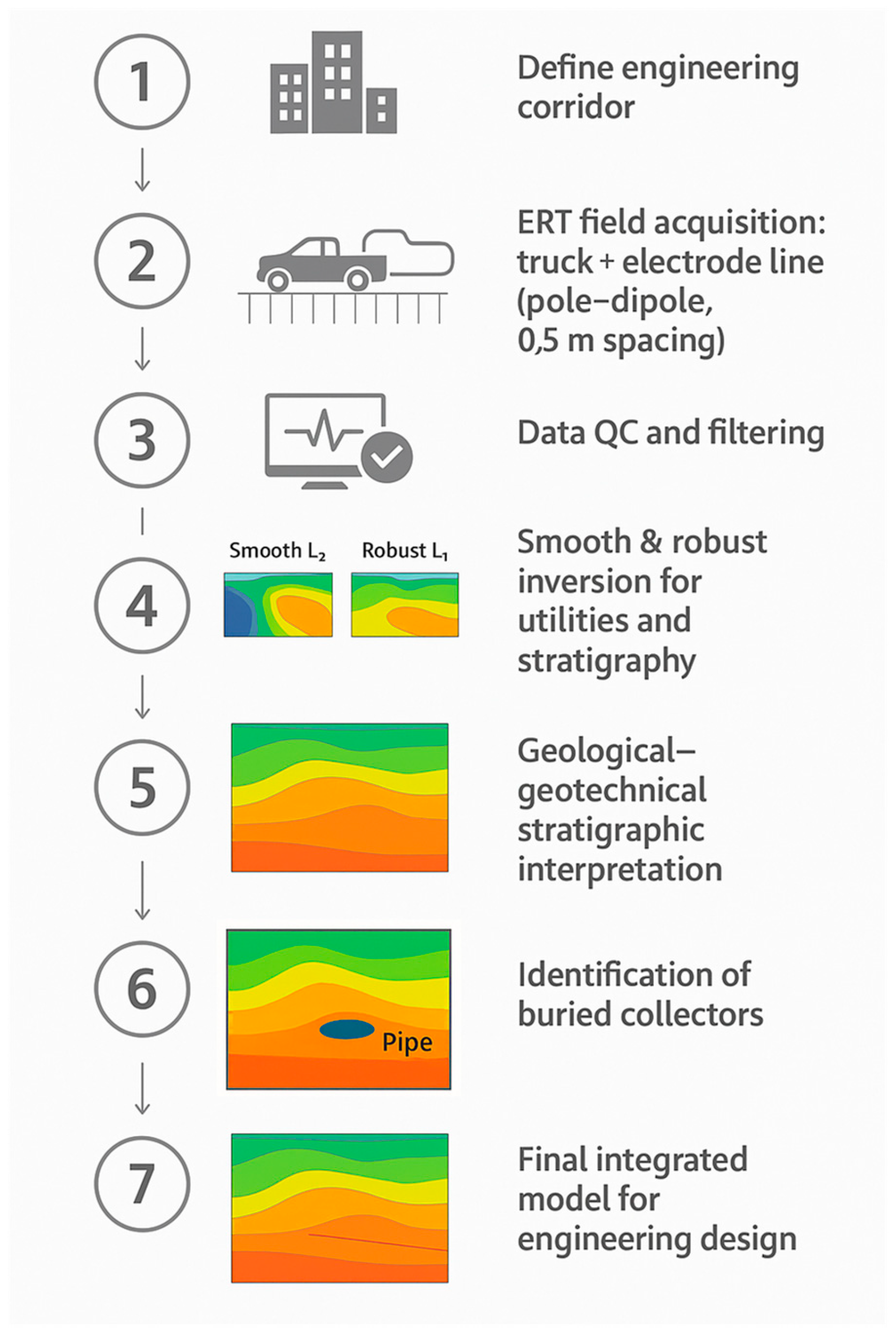 1

Define engineering corridor

2

ERT field acquisition: truck + electrode line (pole–dipole, 0,5 m spacing)

3

Data QC and filtering

4

Smooth $L_2$

Robust $L_1$

Smooth & robust inversion for utilities and stratigraphy

5

Geological–geotechnical stratigraphic interpretation

6

Pipe

Identification of buried collectors

7

Final integrated model for engineering design