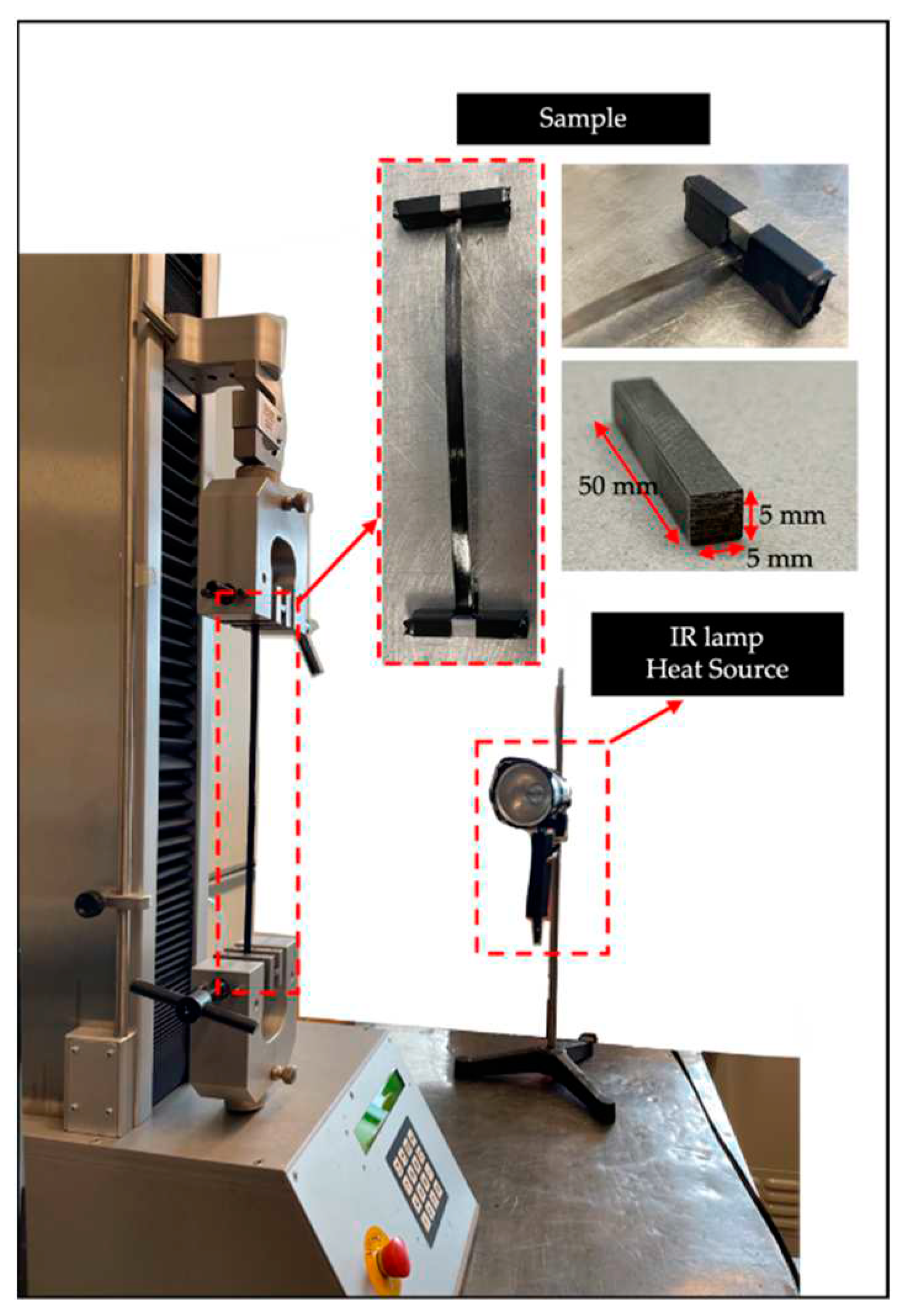 Sample

50 mm

5 mm

5 mm

IR lamp
Heat Source