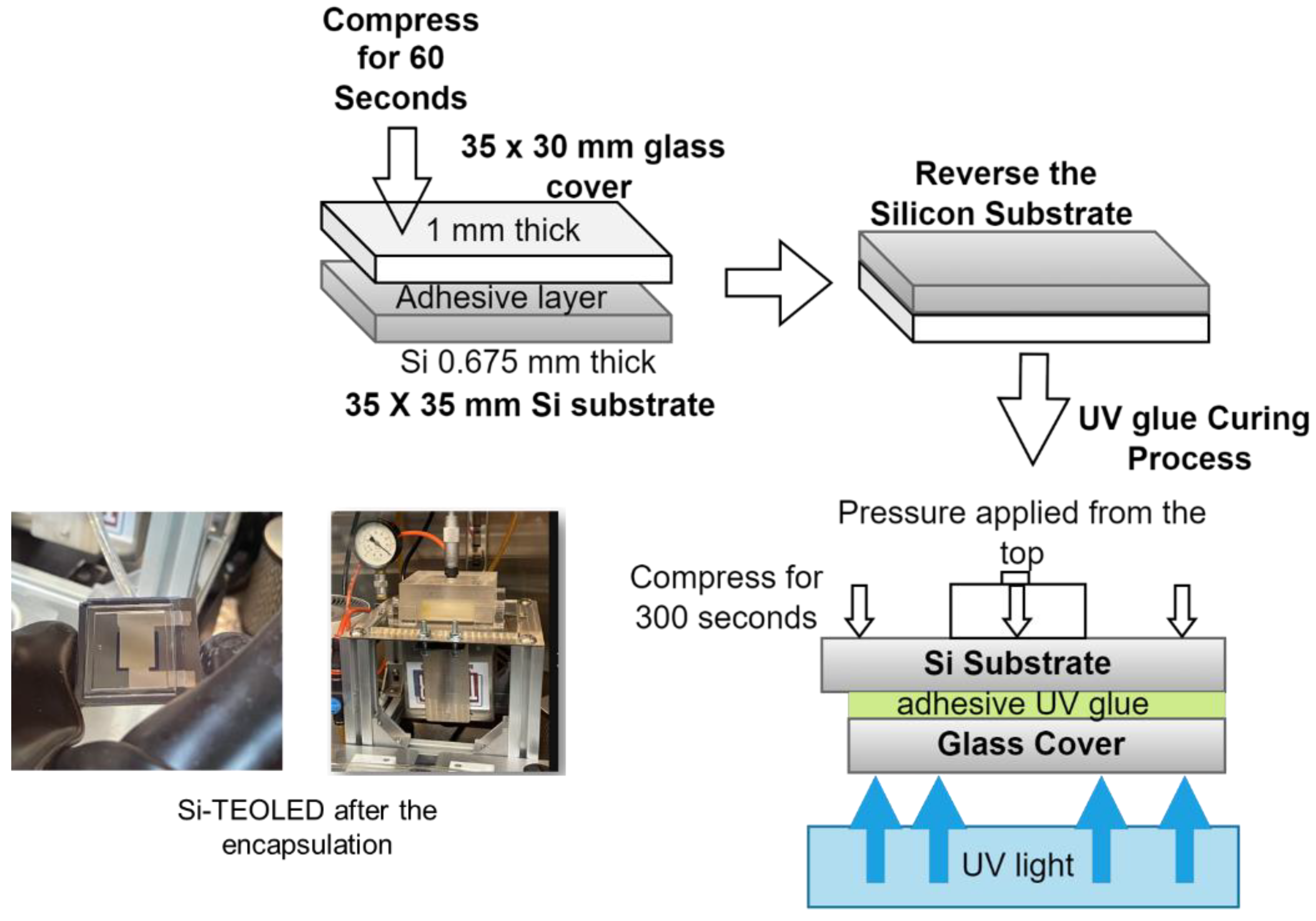 Compress for 60 Seconds

35 x 30 mm glass cover

1 mm thick

Adhesive layer

Si 0.675 mm thick

35 X 35 mm Si substrate

Reverse the Silicon Substrate

UV glue Curing Process

Pressure applied from the top

Compress for 300 seconds

Si Substrate

adhesive UV glue

Glass Cover

UV light

Si-TEOLED after the encapsulation