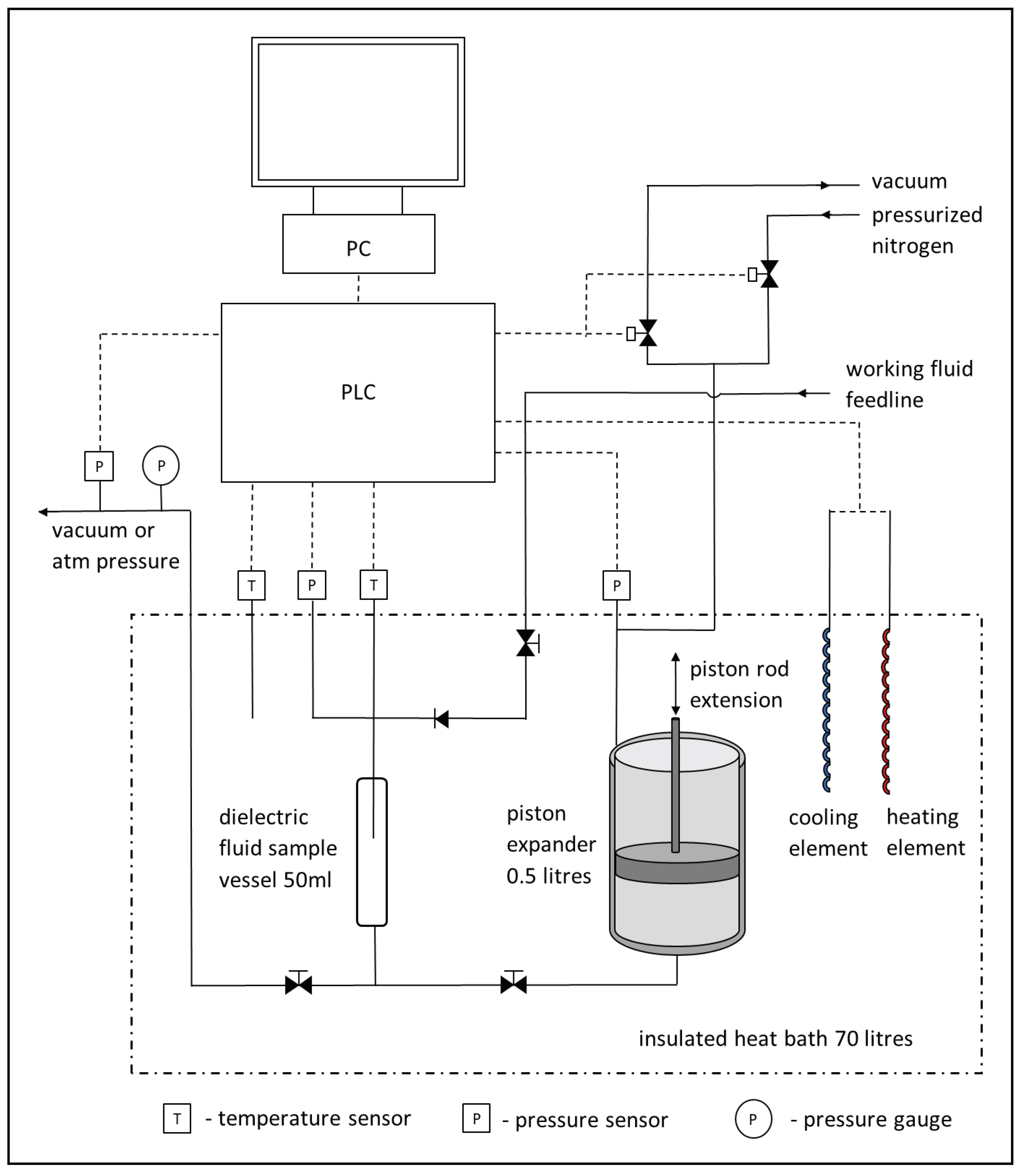 PC

PLC

vacuum

pressurized nitrogen

working fluid feedline

P

P

vacuum or atm pressure

T

P

T

P

piston rod extension

dielectric fluid sample vessel 50ml

piston expander 0.5 litres

cooling element

heating element

insulated heat bath 70 litres

T - temperature sensor

P - pressure sensor

P - pressure gauge