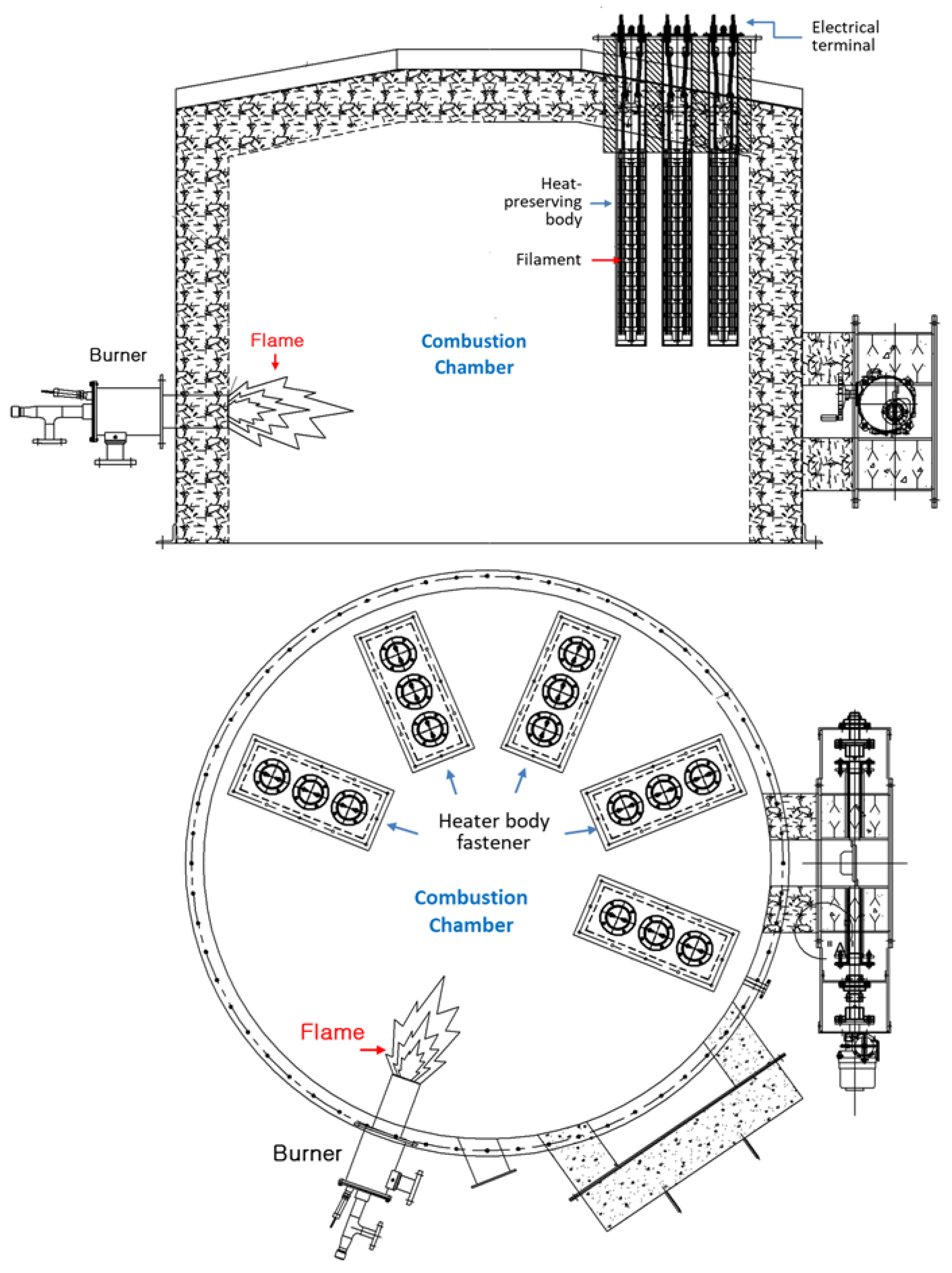 Electrical terminal

Heat-preserving body

Filament

Burner

Flame

Combustion Chamber

Heater body fastener

Combustion Chamber

Flame

Burner