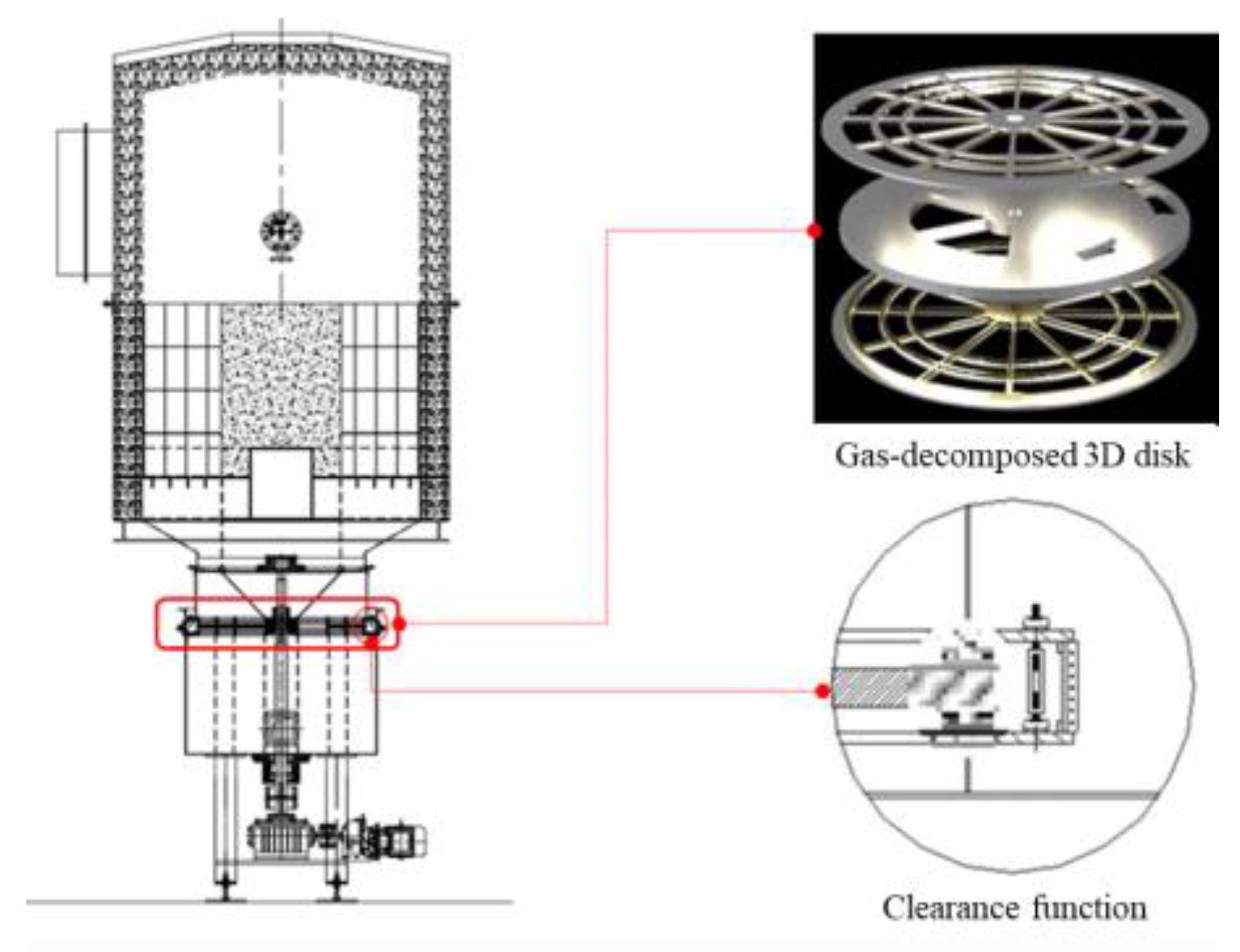 Gas-decomposed 3D disk

Clearance function