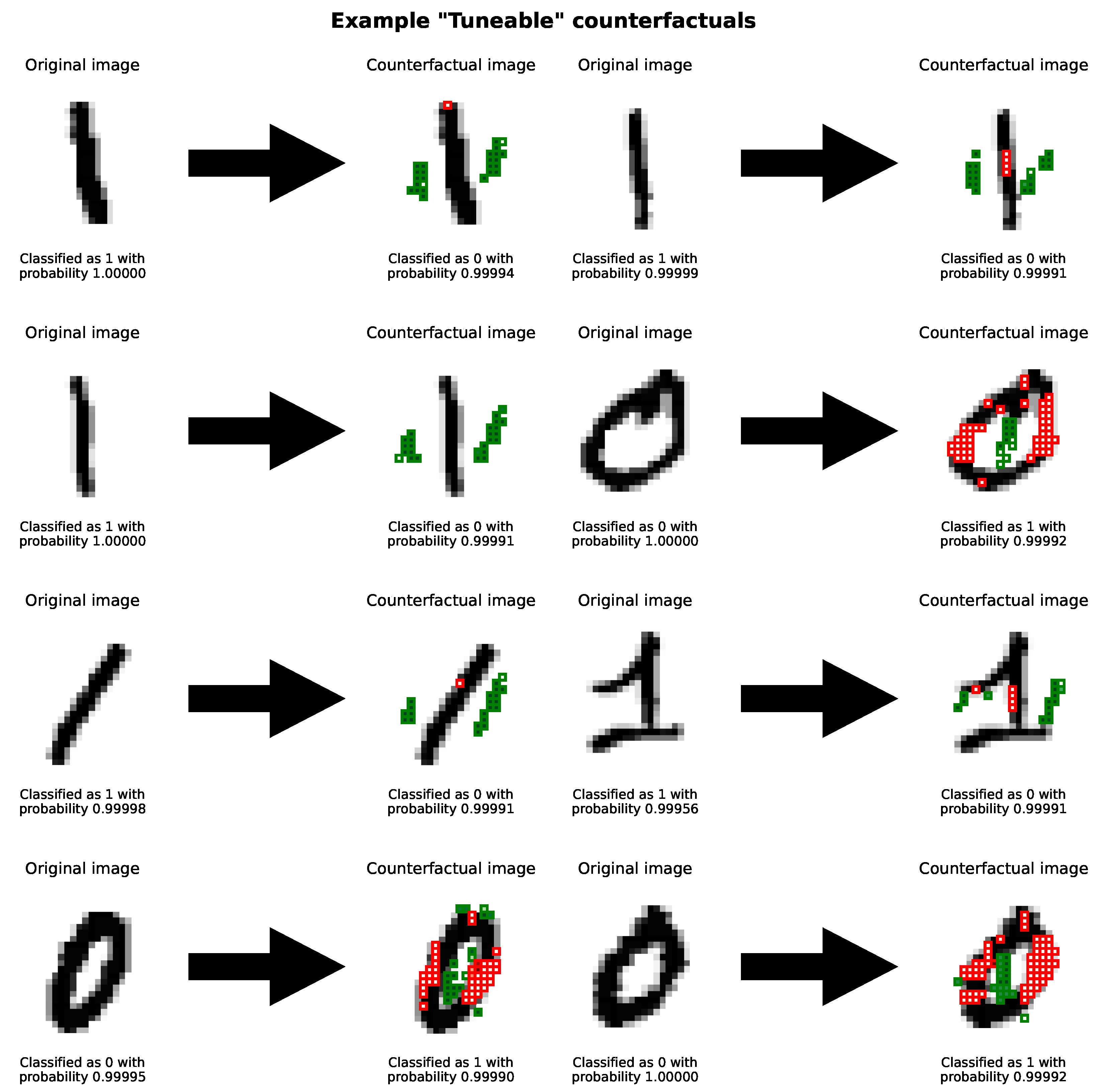 Example "Tuneable" counterfactuals

Original image

Classified as 1 with probability 1.00000

Counterfactual image

Classified as 0 with probability 0.99994

Original image

Classified as 1 with probability 0.99999

Counterfactual image

Classified as 0 with probability 0.99991

Original image

Classified as 1 with probability 1.00000

Counterfactual image

Classified as 0 with probability 0.99991

Original image

Classified as 0 with probability 1.00000

Counterfactual image

Classified as 1 with probability 0.99992

Original image

Classified as 1 with probability 0.99998

Counterfactual image

Classified as 0 with probability 0.99991

Original image

Classified as 1 with probability 0.99956

Counterfactual image

Classified as 0 with probability 0.99991

Original image

Classified as 0 with probability 0.99995

Counterfactual image

Classified as 1 with probability 0.99990

Original image

Classified as 0 with probability 1.00000

Counterfactual image

Classified as 1 with probability 0.99992