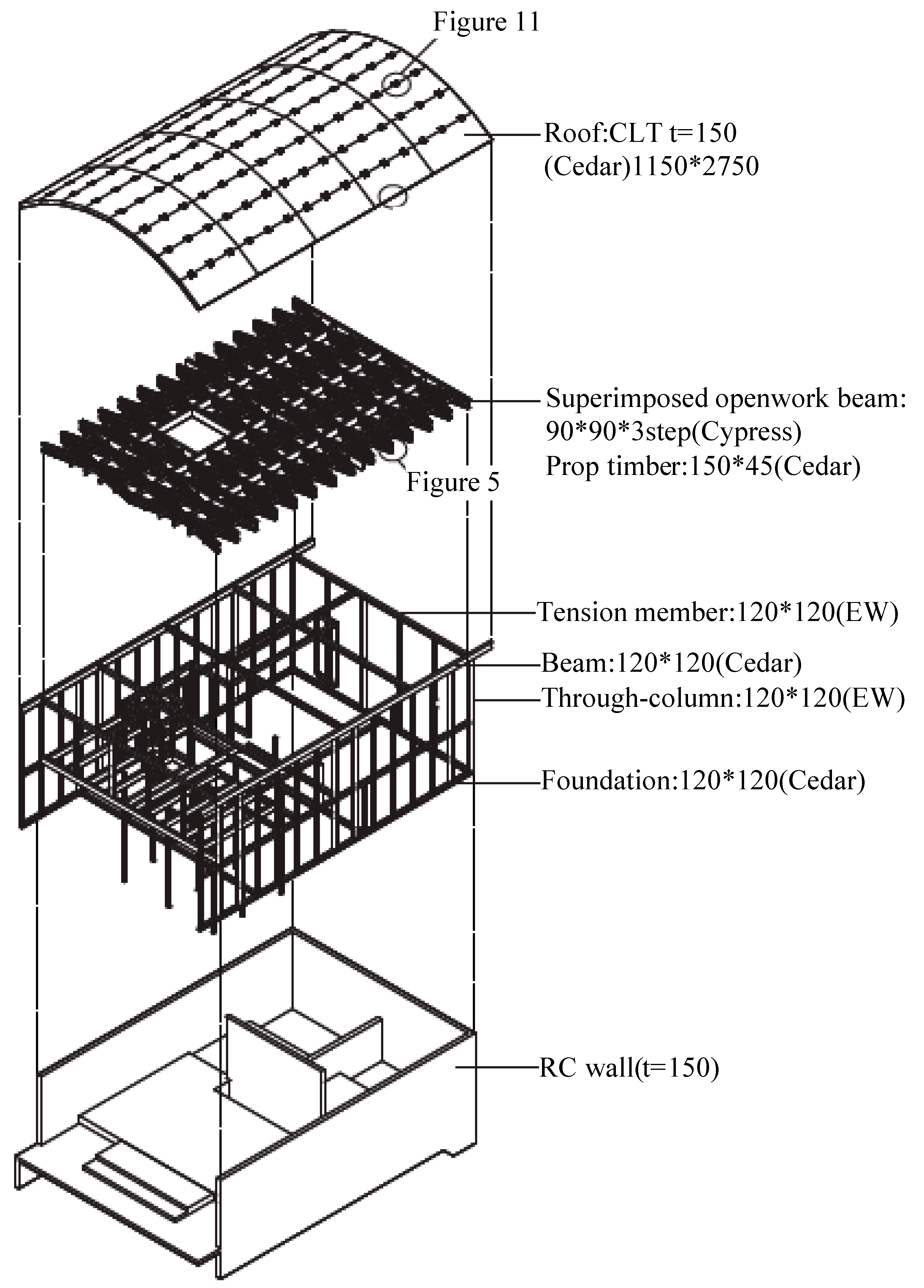 Figure 11

Roof:CLT t=150
(Cedar)1150*2750

Superimposed openwork beam:
90*90*3step(Cypress)
Prop timber:150*45(Cedar)

Figure 5

Tension member:120*120(EW)

Beam:120*120(Cedar)

Through-column:120*120(EW)

Foundation:120*120(Cedar)

RC wall(t=150)