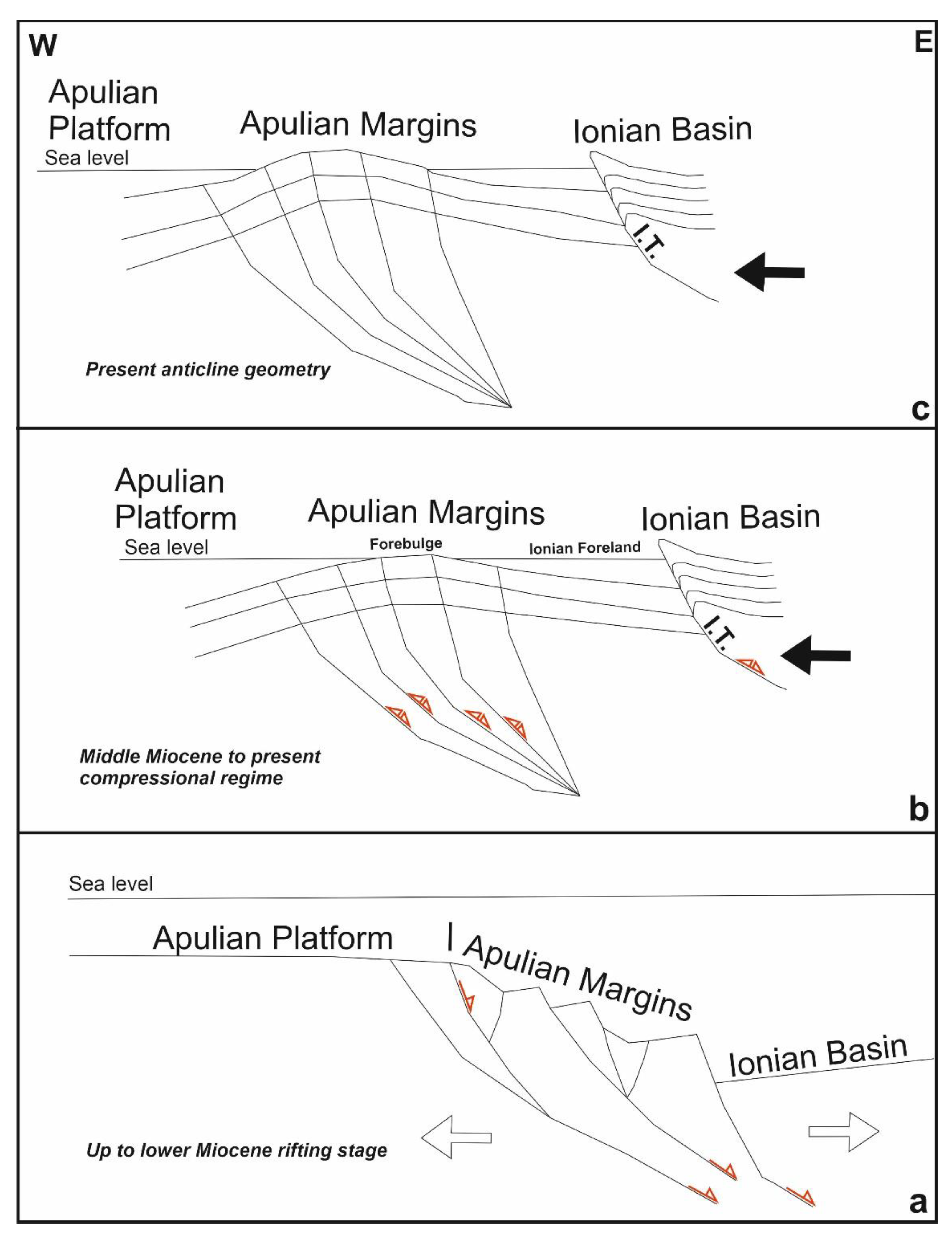 W

E

Apulian Platform

Apulian Margins

Ionian Basin

Sea level

I.T.

Present anticline geometry

c

Apulian Platform

Apulian Margins

Ionian Basin

Sea level

Forebulge

Ionian Foreland

I.T.

Middle Miocene to present compressional regime

b

Sea level

Apulian Platform

Apulian Margins

Ionian Basin

Up to lower Miocene rifting stage

a