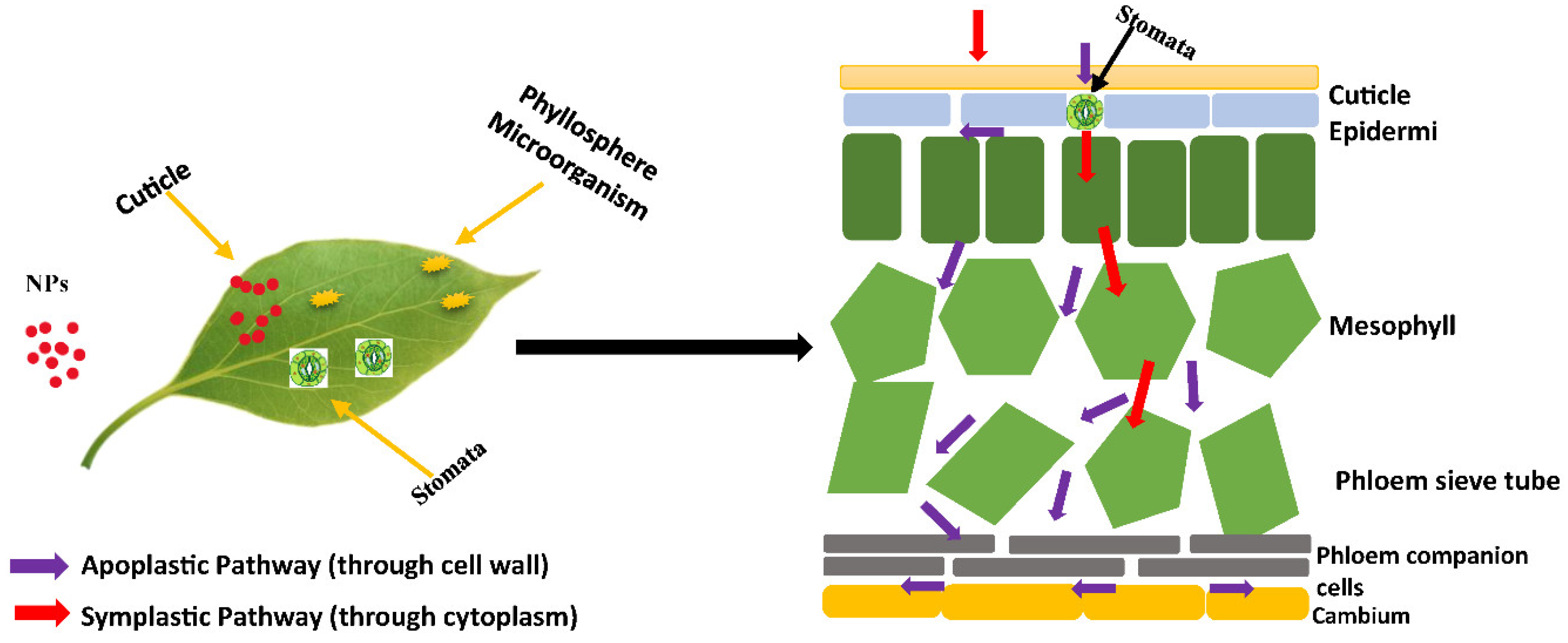 Cuticle

Phyllosphere Microorganism

NPs

Stomata

Apoplastic Pathway (through cell wall)

Symplastic Pathway (through cytoplasm)

Stomata

Cuticle

Epidermi

Mesophyll

Phloem sieve tube

Phloem companion cells

Cambium