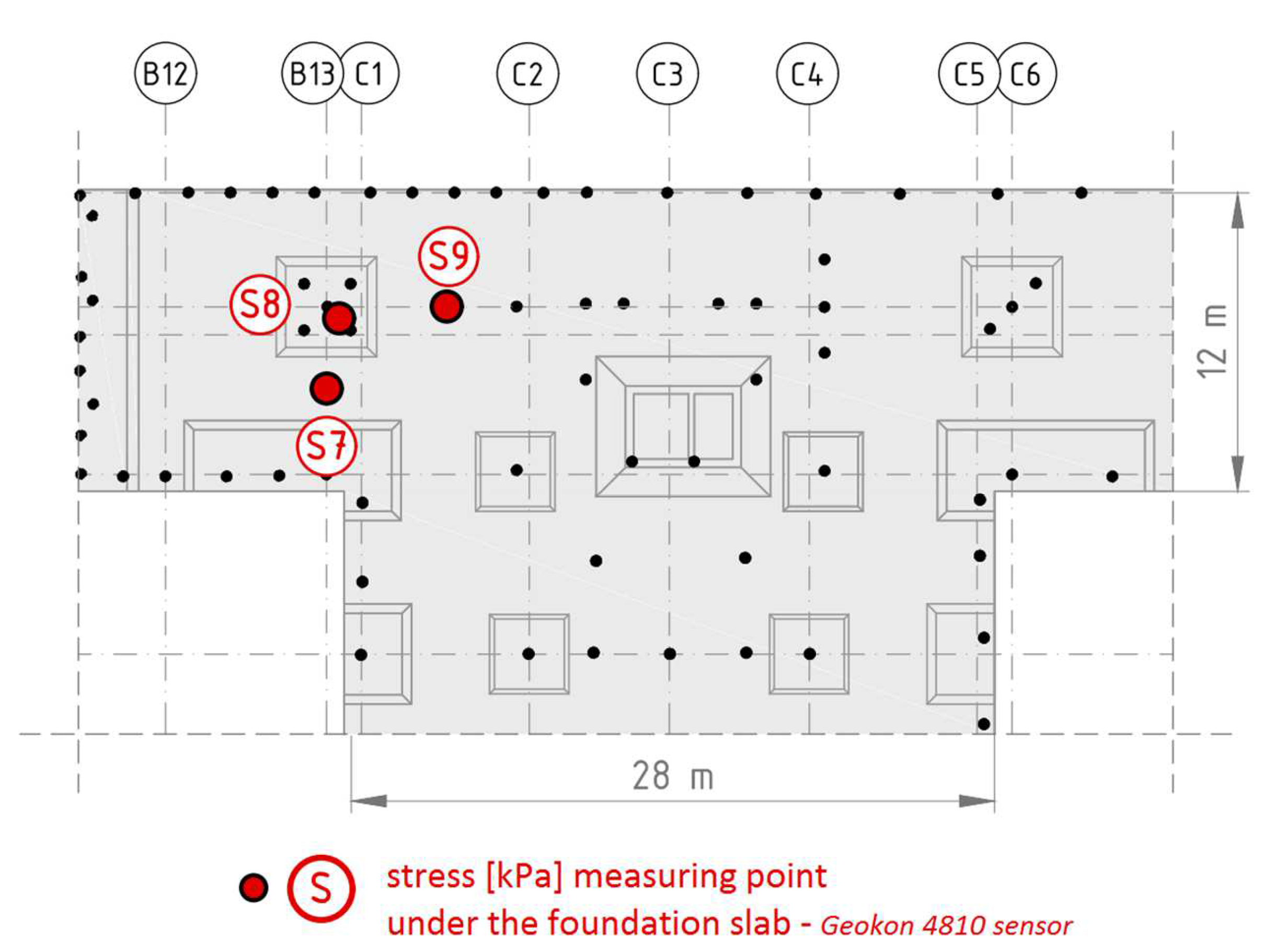 B12 B13 C1 C2 C3 C4 C5 C6

S9

S8

S7

12 m

28 m

S stress [kPa] measuring point under the foundation slab - Geokon 4810 sensor