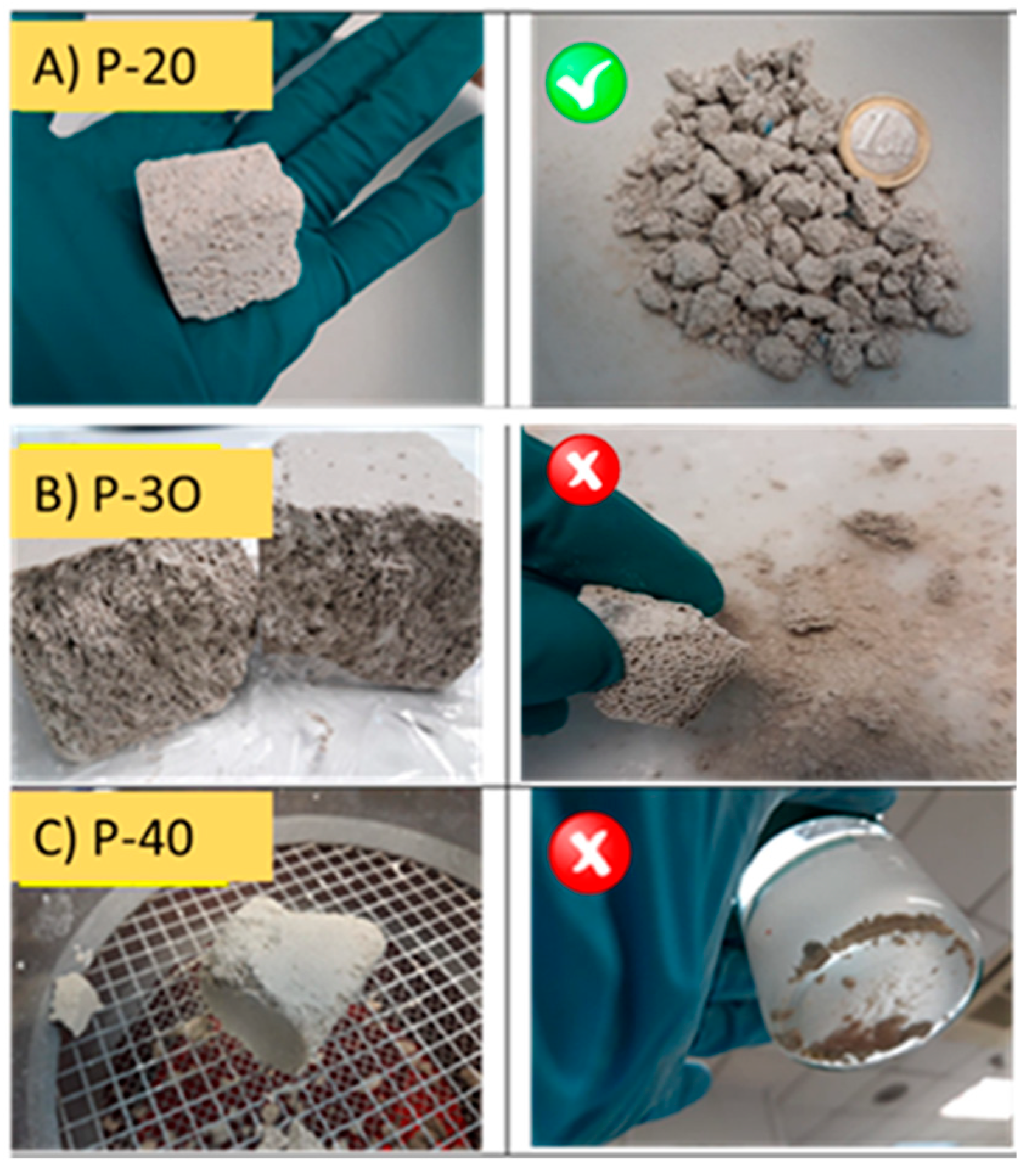 A) P-20

B) P-3O

C) P-40