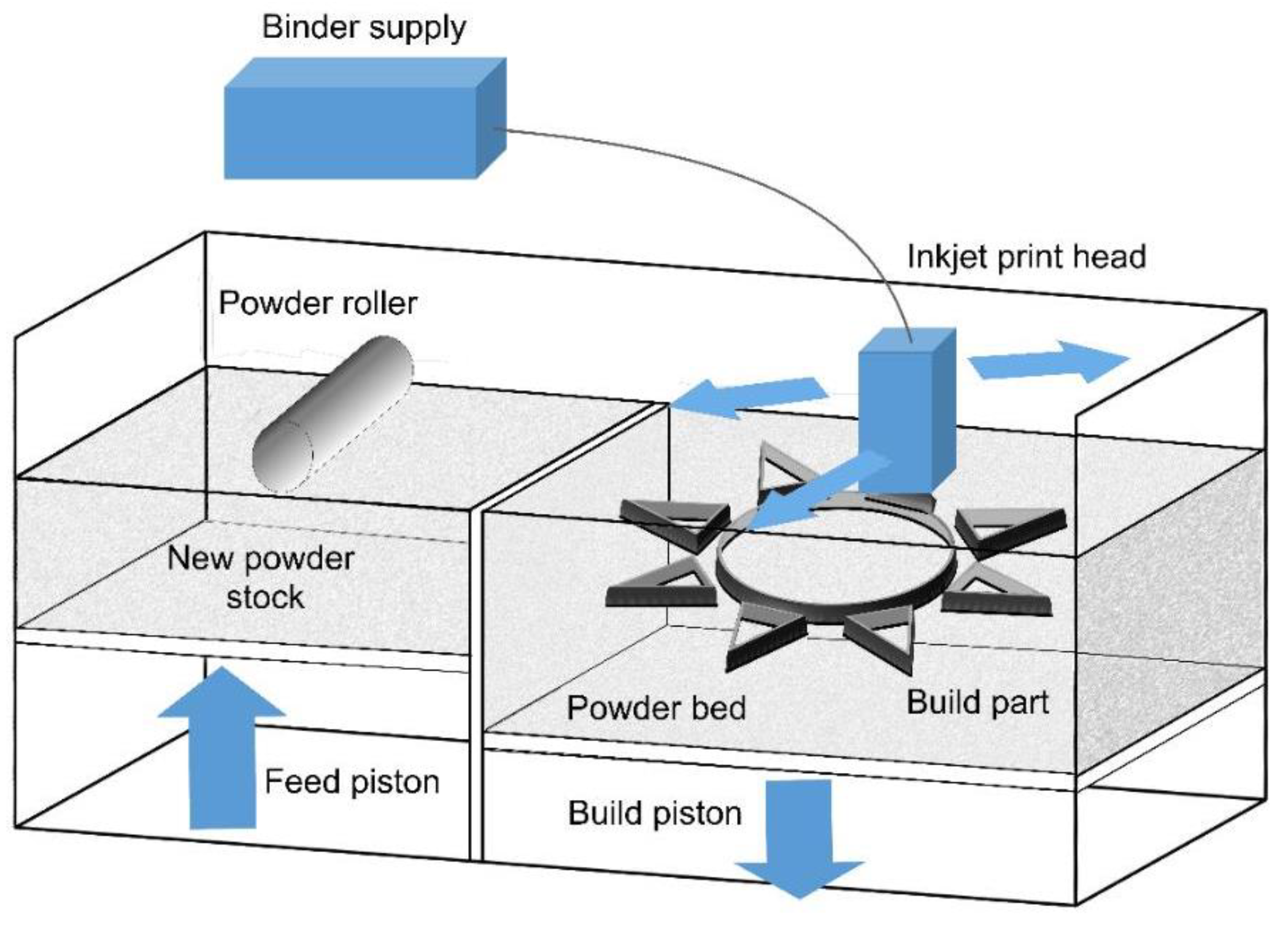 Binder supply

Inkjet print head

Powder roller

New powder stock

Powder bed

Build part

Feed piston

Build piston