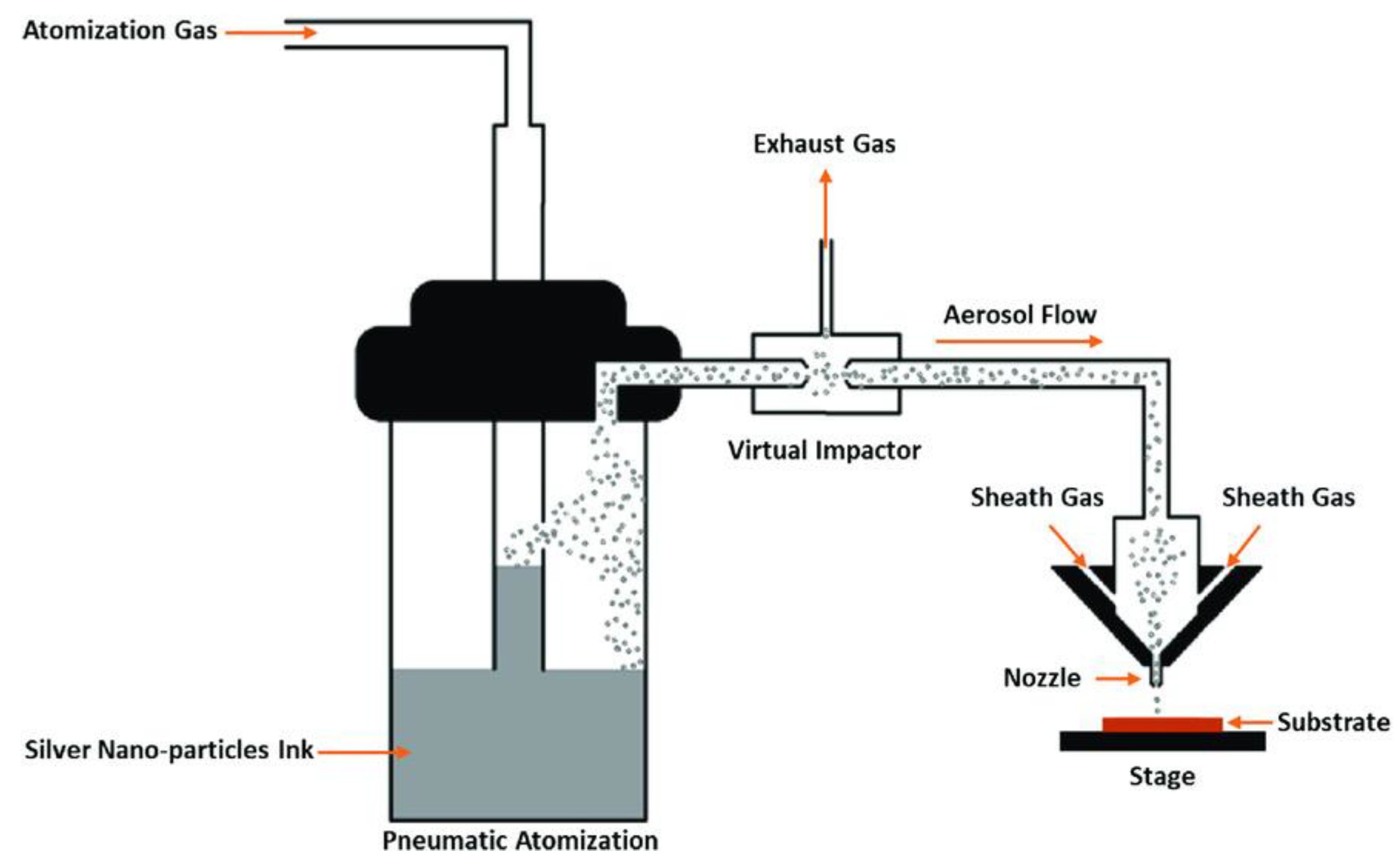 Atomization Gas

Exhaust Gas

Aerosol Flow

Virtual Impactor

Sheath Gas

Sheath Gas

Nozzle

Substrate

Stage

Silver Nano-particles Ink

Pneumatic Atomization