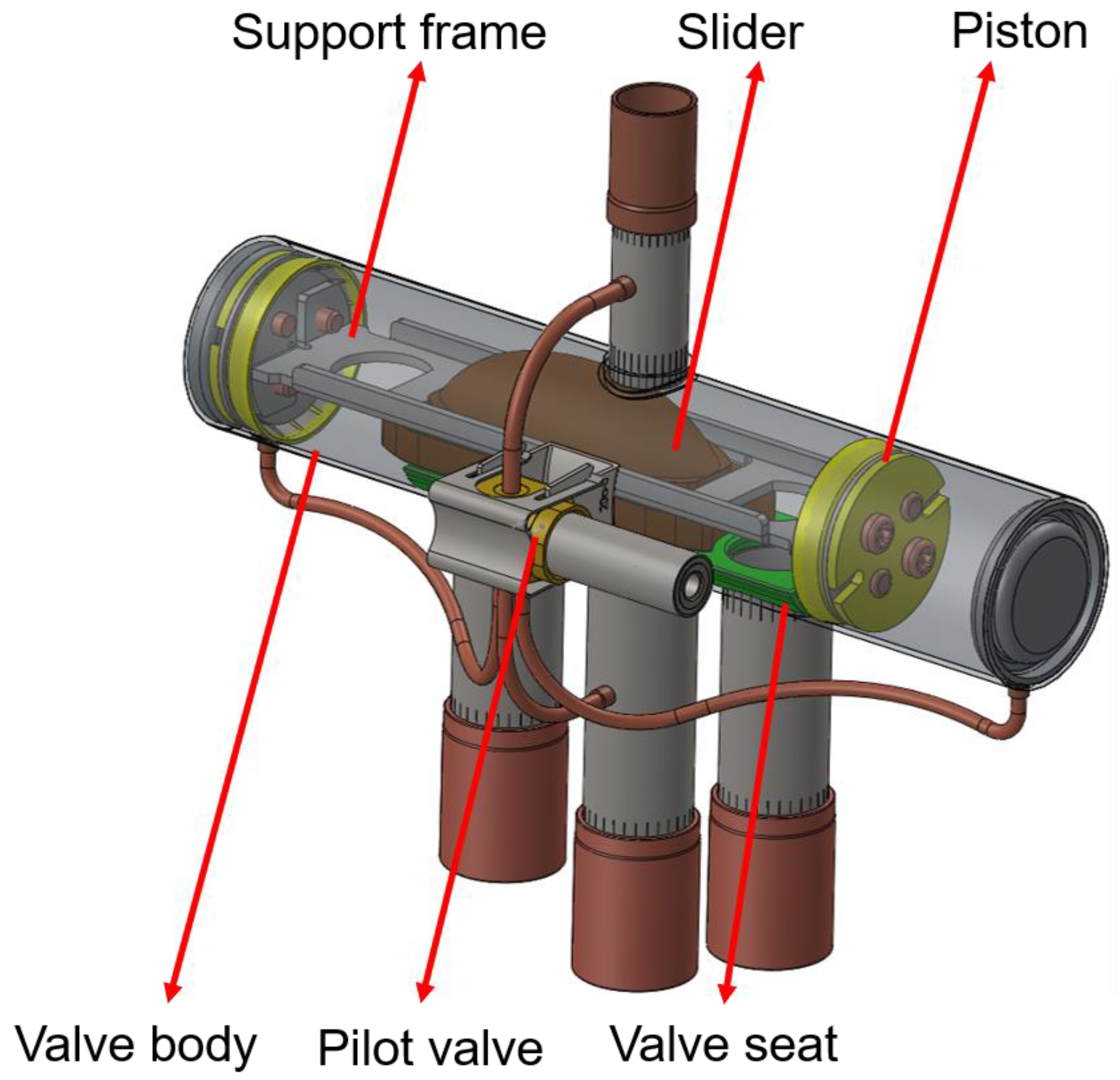 Support frame
Slider
Piston

Valve body
Pilot valve
Valve seat