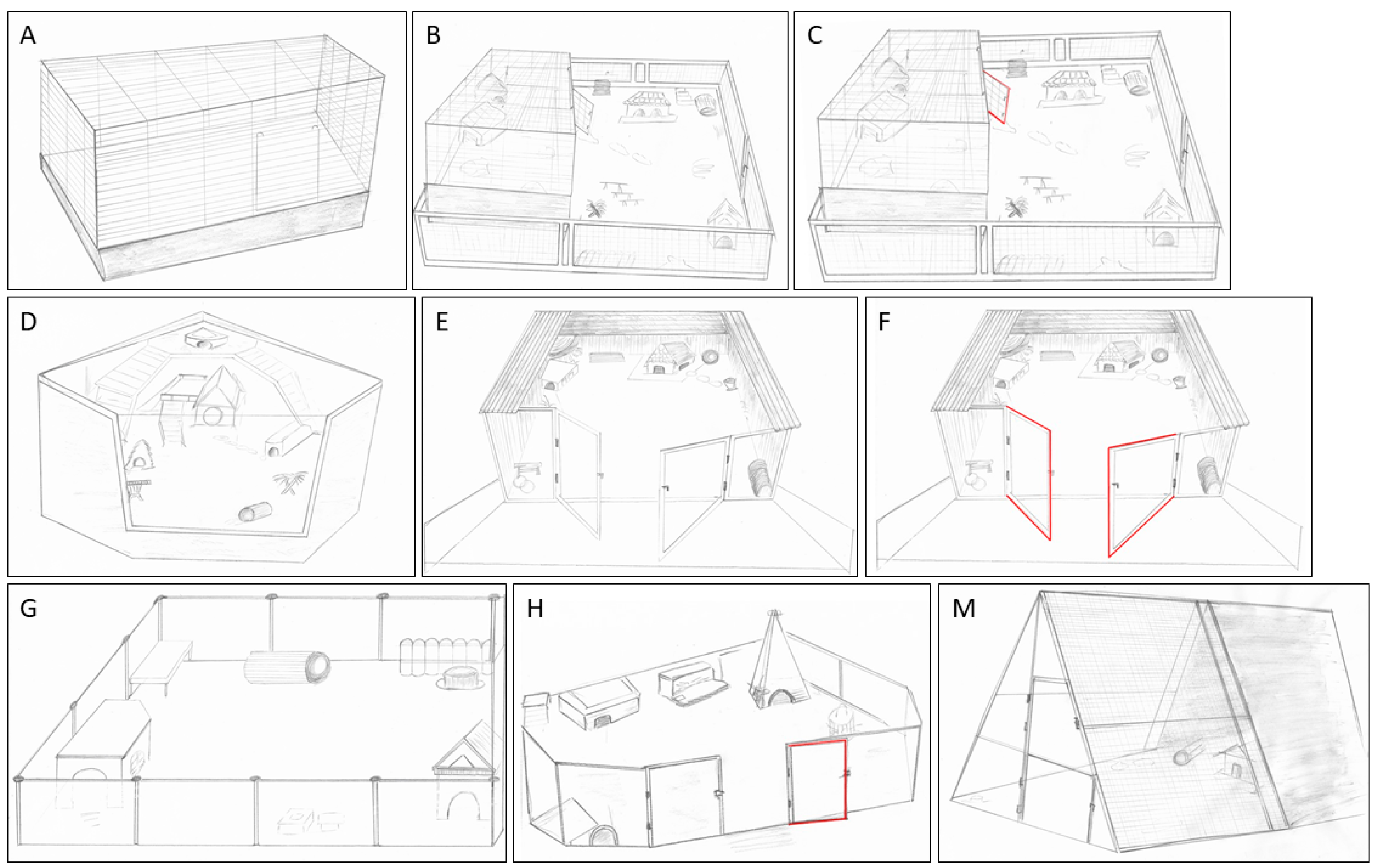 A

B

C

D

E

F

G

H

M