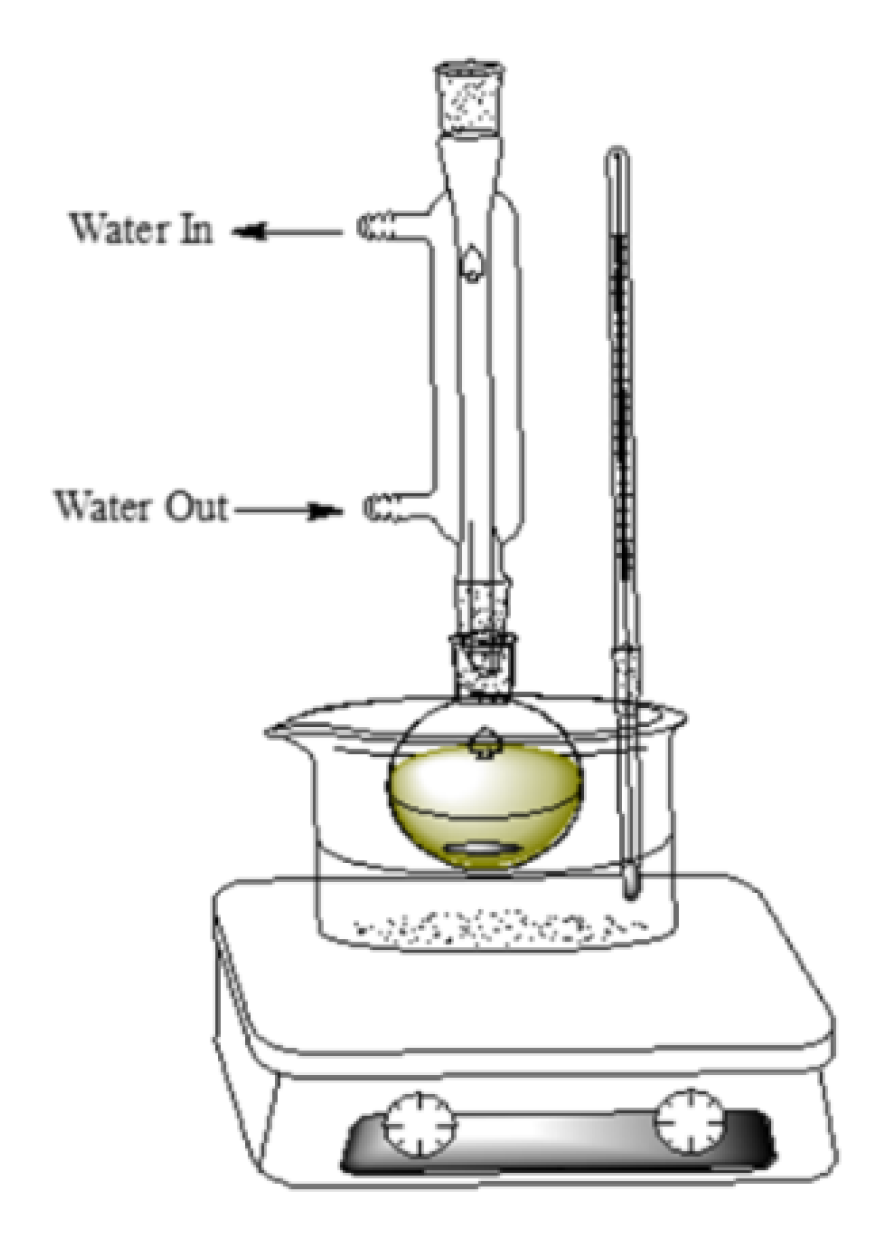 Water In
Water Out