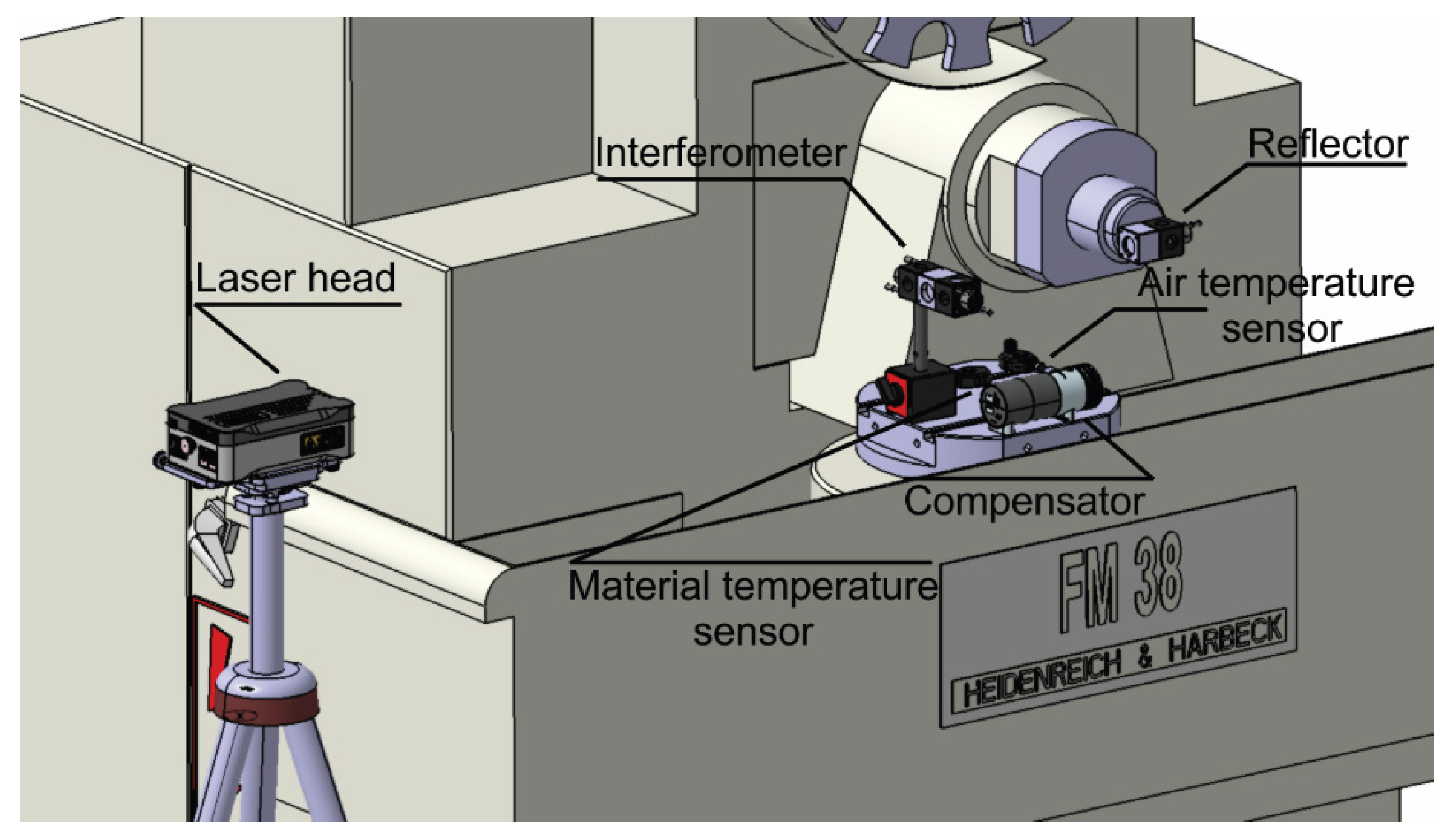 Interferometer

Reflector

Laser head

Air temperature sensor

Compensator

Material temperature sensor

FM 38

HEIDENREICH & HARBECK