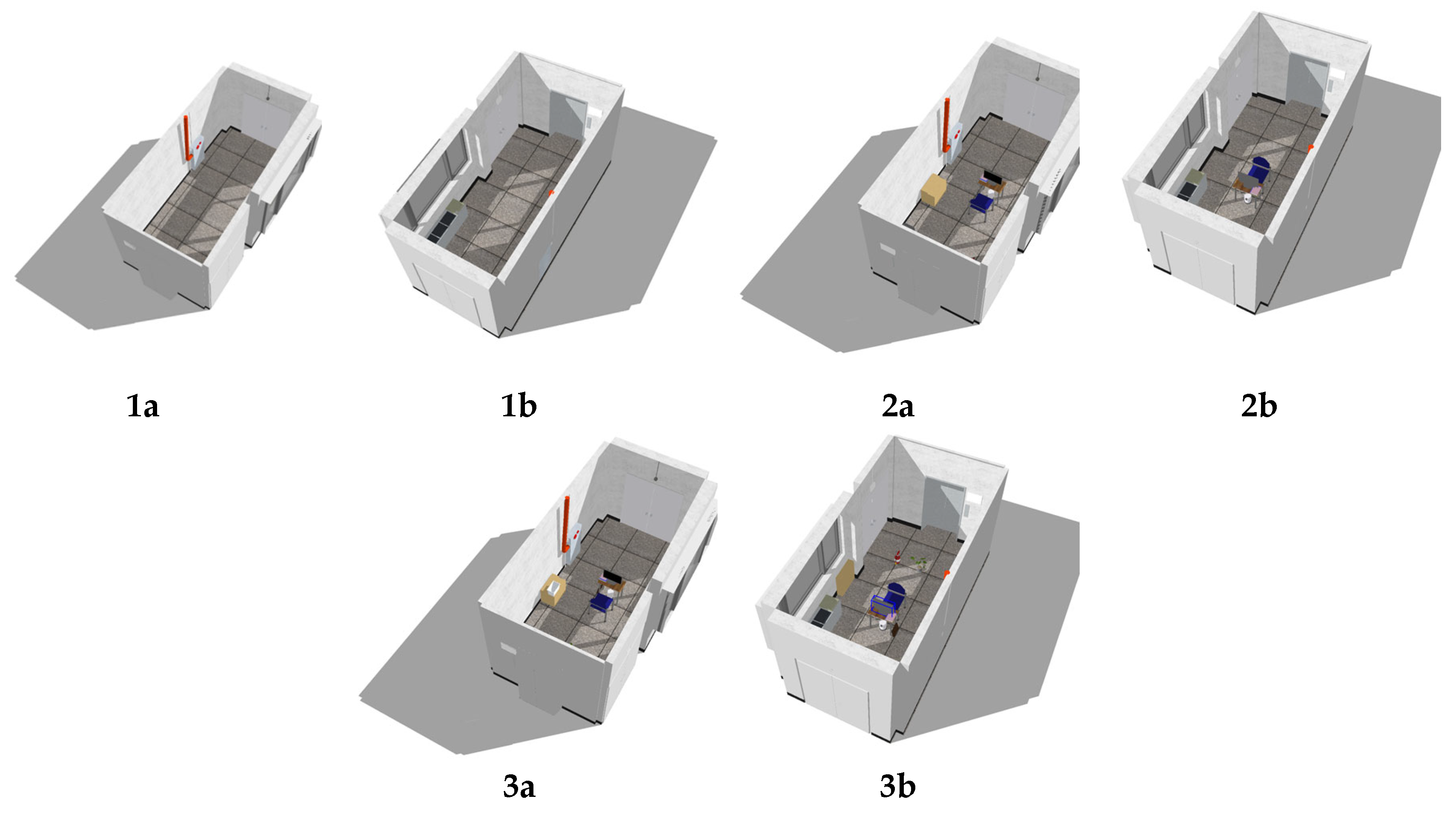 1a

1b

2a

2b

3a

3b