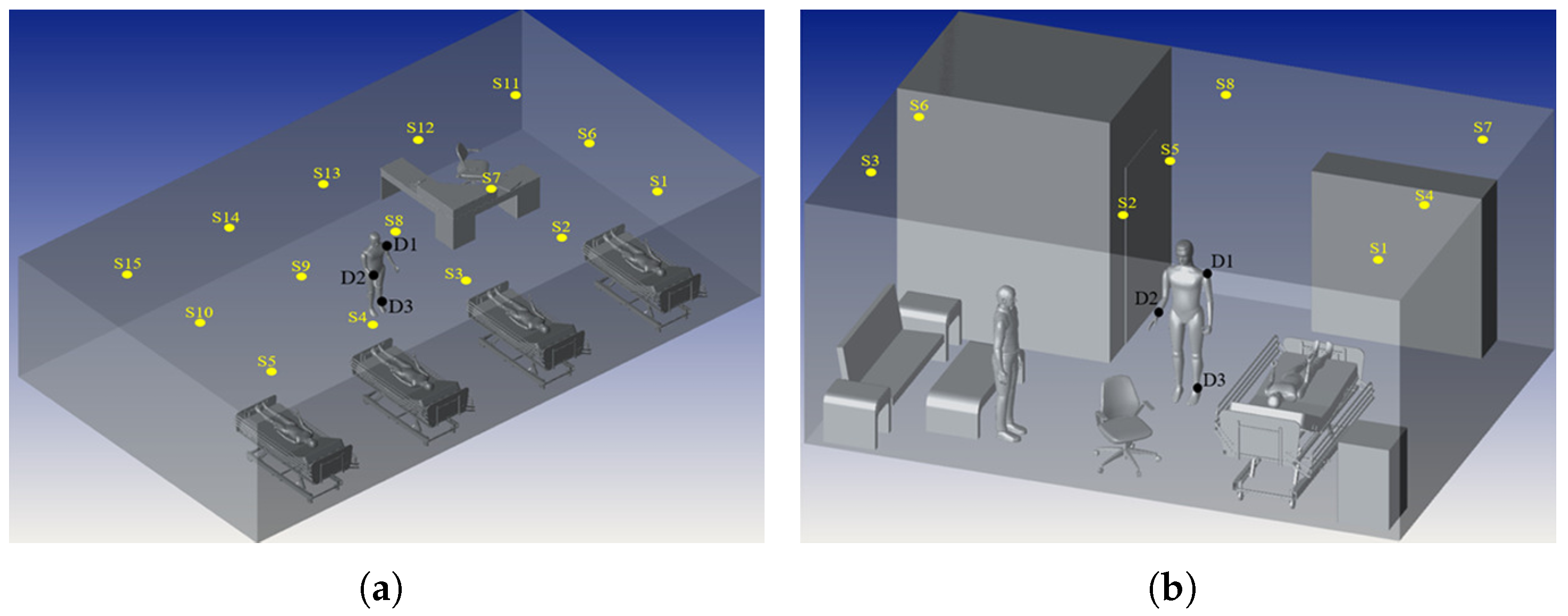 S11
S12
S6
S13
S7
S1
S14
S8
S2
D1
S15
S9
D2
S3
D3
S10
S4
S5

(a)

S6
S8
S7
S3
S5
S2
S4
S1
D1
D2
D3

(b)