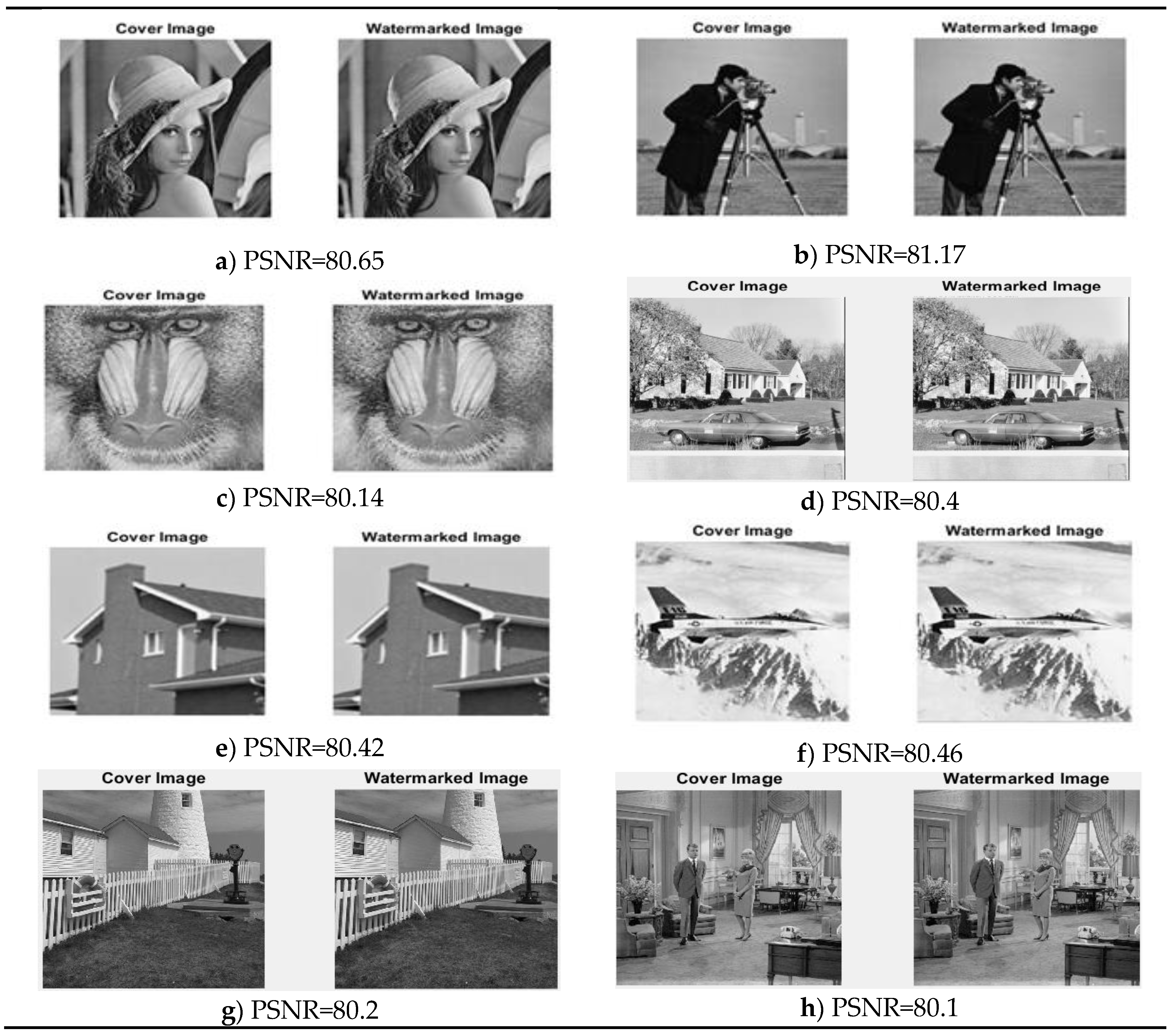 Cover Image

Watermarked Image

a) PSNR=80.65

Cover Image

Watermarked Image

b) PSNR=81.17

Cover Image

Watermarked Image

c) PSNR=80.14

Cover Image

Watermarked Image

d) PSNR=80.4

Cover Image

Watermarked Image

e) PSNR=80.42

Cover Image

Watermarked Image

f) PSNR=80.46

Cover Image

Watermarked Image

g) PSNR=80.2

Cover Image

Watermarked Image

h) PSNR=80.1