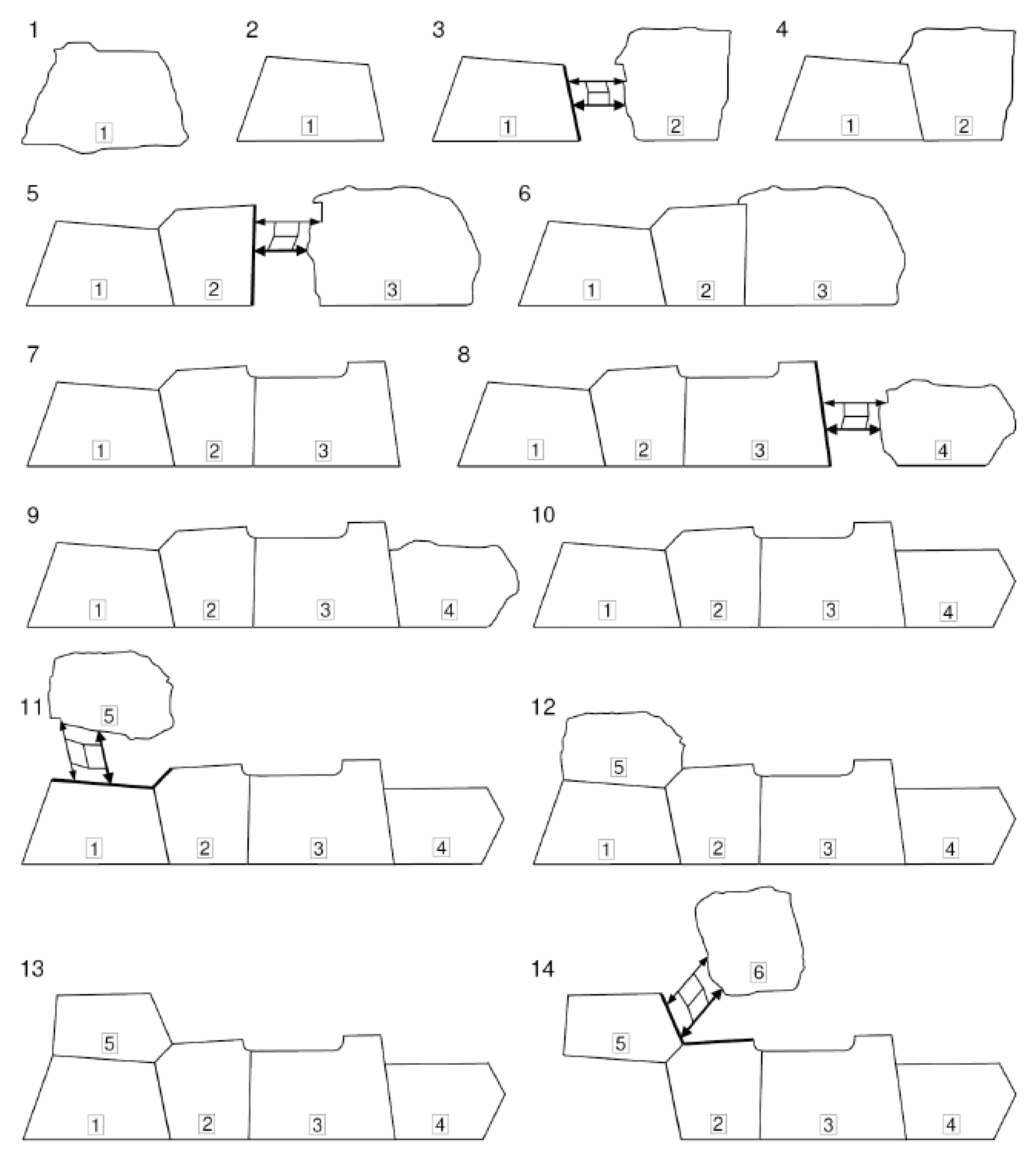 1

1

2

1

3

1

2

4

1

2

5

1

2

3

6

1

2

3

7

1

2

3

8

1

2

3

4

9

1

2

3

4

10

1

2

3

4

11

5

1

2

3

4

12

5

1

2

3

4

13

5

1

2

3

4

14

6

5

2

3

4