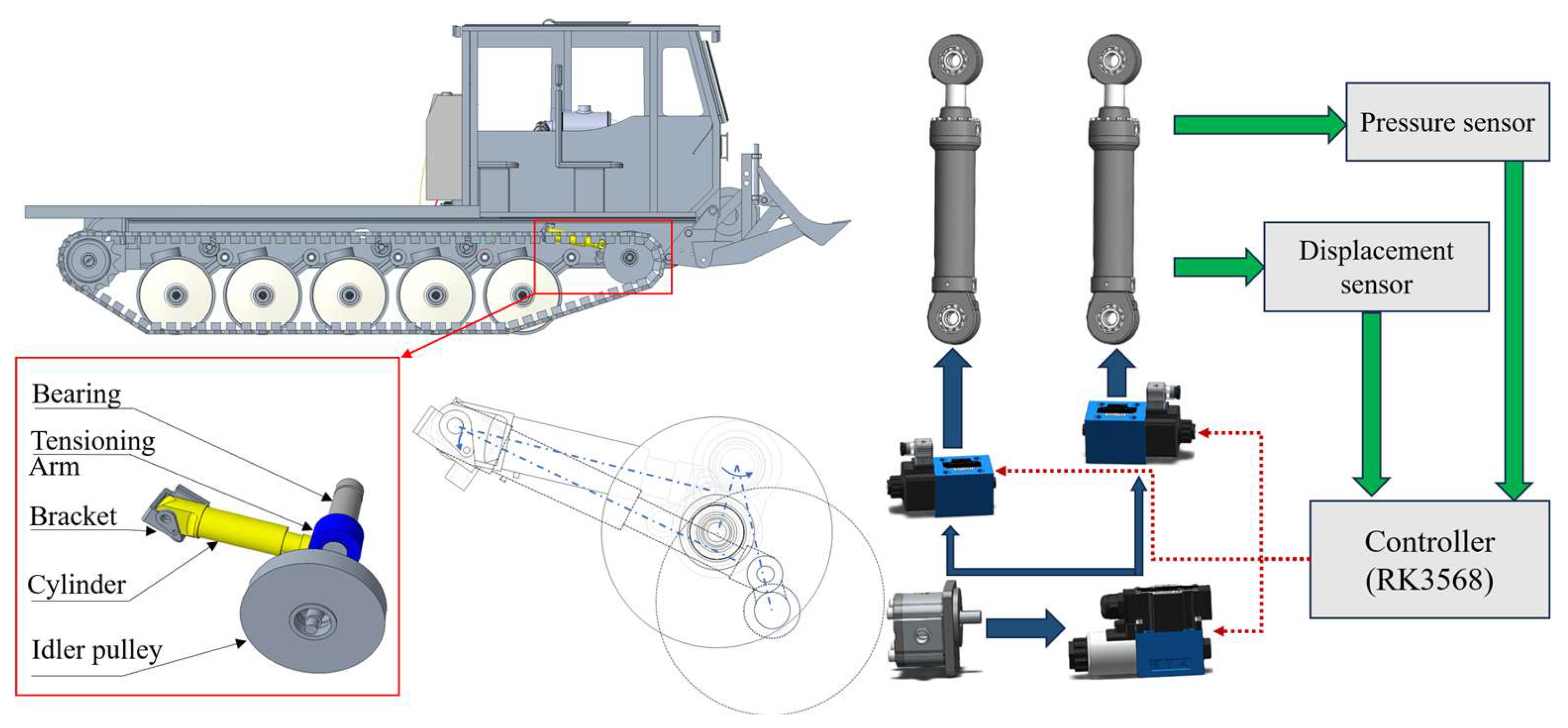 Bearing

Tensioning Arm

Bracket

Cylinder

Idler pulley

Pressure sensor

Displacement sensor

Controller (RK3568)