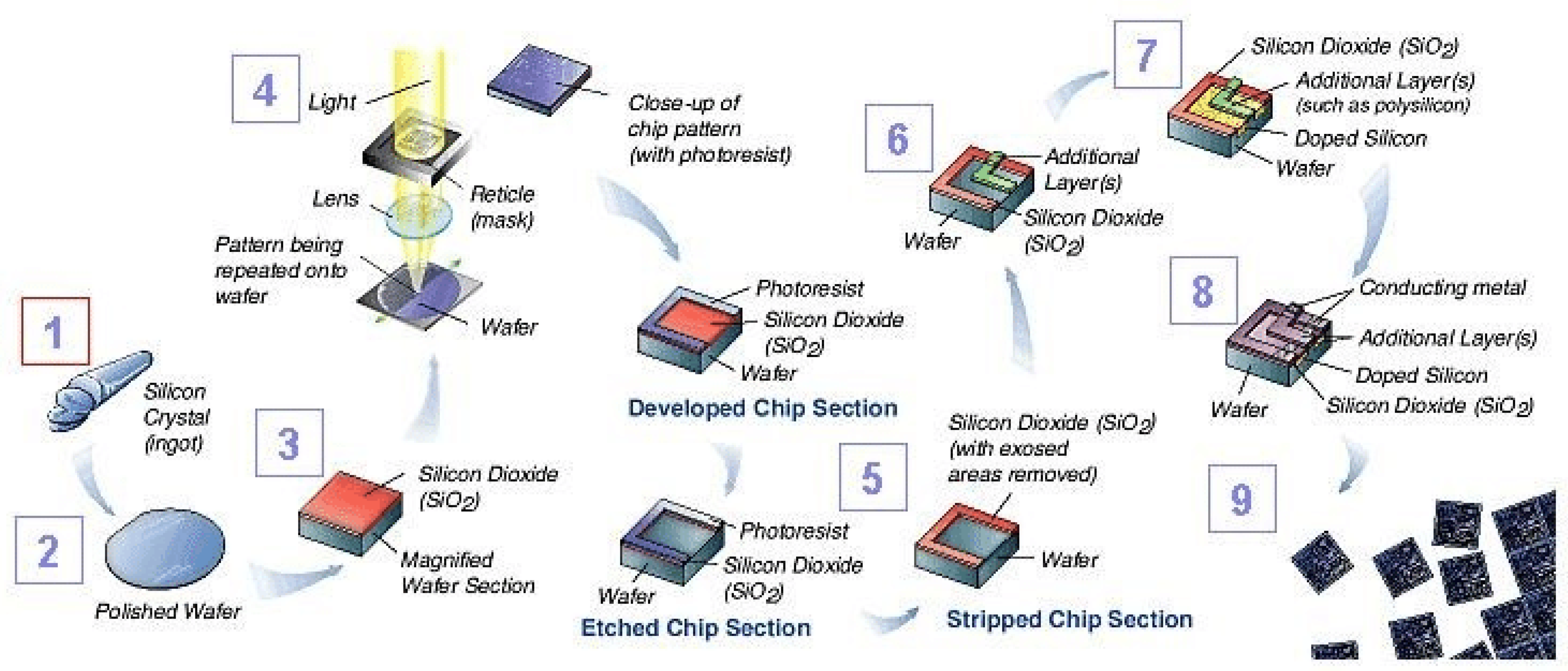 1
Silicon Crystal (ingot)

2
Polished Wafer

3
Silicon Dioxide ($SiO_2$)
Magnified Wafer Section

4
Light
Reticle (mask)
Lens
Pattern being repeated onto wafer
Wafer

Close-up of chip pattern (with photoresist)

Photoresist
Silicon Dioxide ($SiO_2$)
Wafer
Developed Chip Section

Photoresist
Silicon Dioxide ($SiO_2$)
Wafer
Etched Chip Section

5
Silicon Dioxide ($SiO_2$) (with exosed areas removed)
Wafer
Stripped Chip Section

6
Additional Layer(s)
Silicon Dioxide ($SiO_2$)
Wafer

7
Silicon Dioxide ($SiO_2$)
Additional Layer(s) (such as polysilicon)
Doped Silicon
Wafer

8
Conducting metal
Additional Layer(s)
Doped Silicon
Silicon Dioxide ($SiO_2$)
Wafer

9