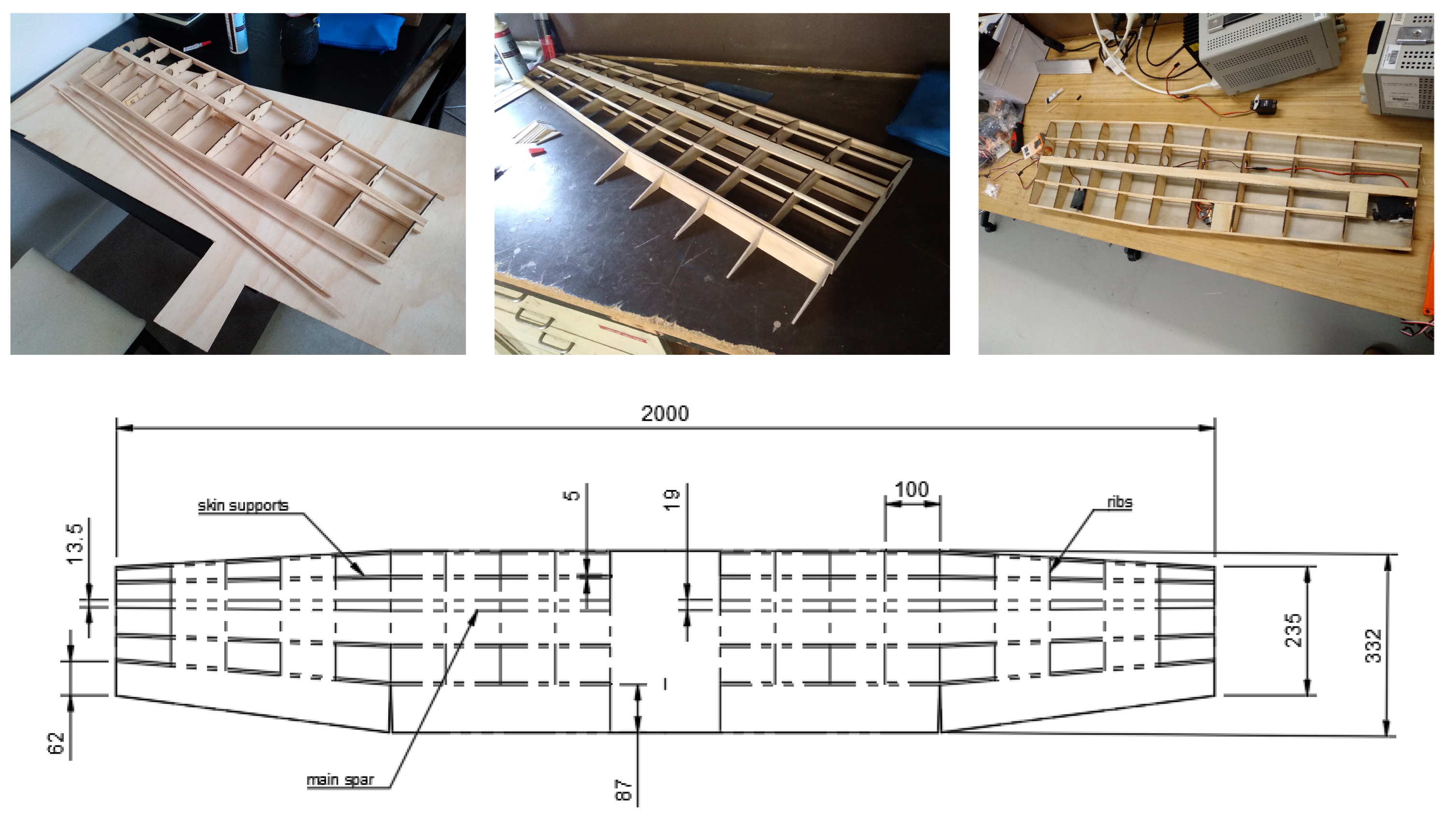 2000

skin supports

5

19

100

ribs

13.5

235

332

62

main spar

87