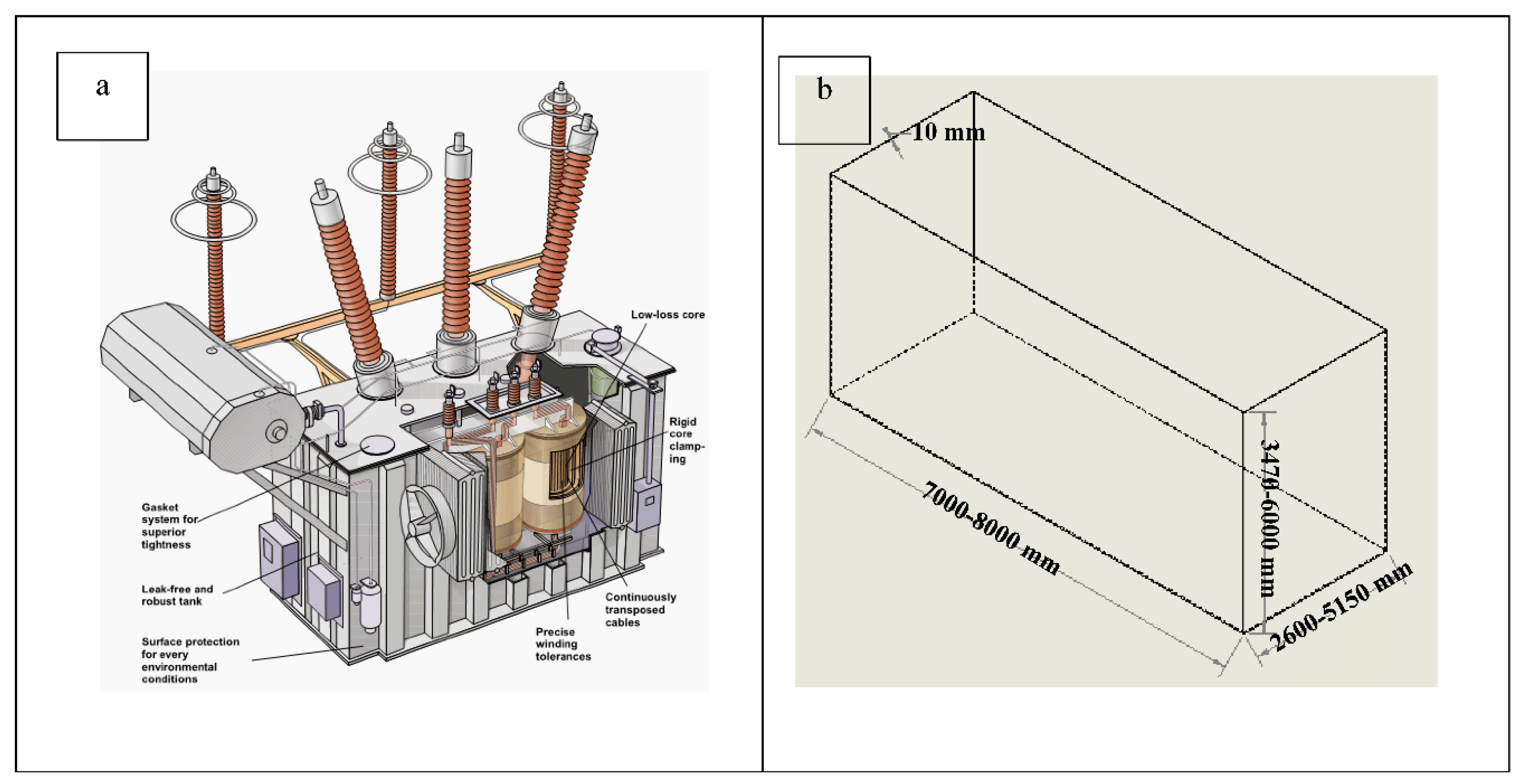 a

Low-loss core

Rigid core clamping

Gasket system for superior tightness

Leak-free and robust tank

Surface protection for every environmental conditions

Precise winding tolerances

Continuously transposed cables

b

10 mm

7000-8000 mm

3470-6000 mm

2600-5150 mm