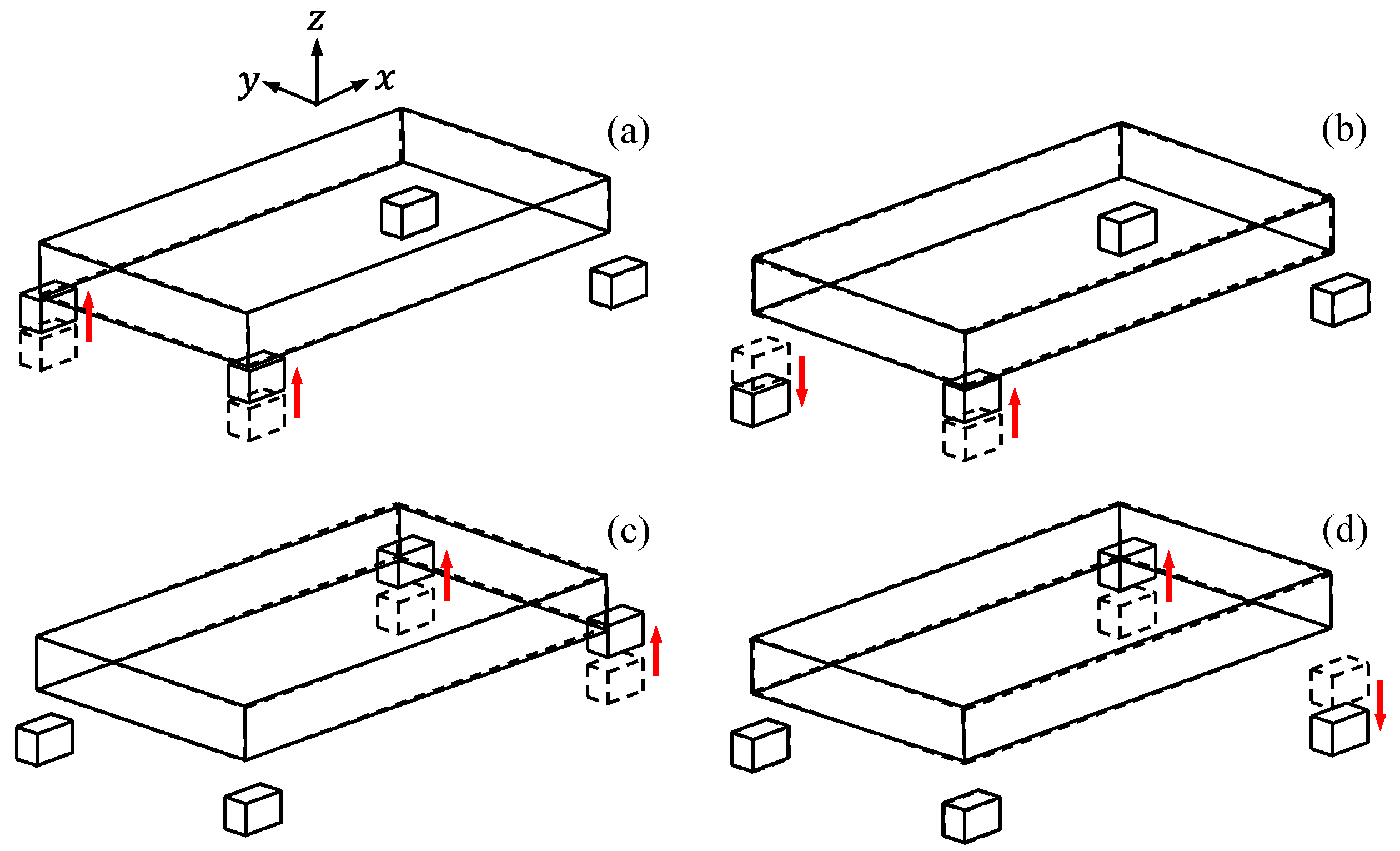 $z$
$y$
$x$

(a)

(b)

(c)

(d)