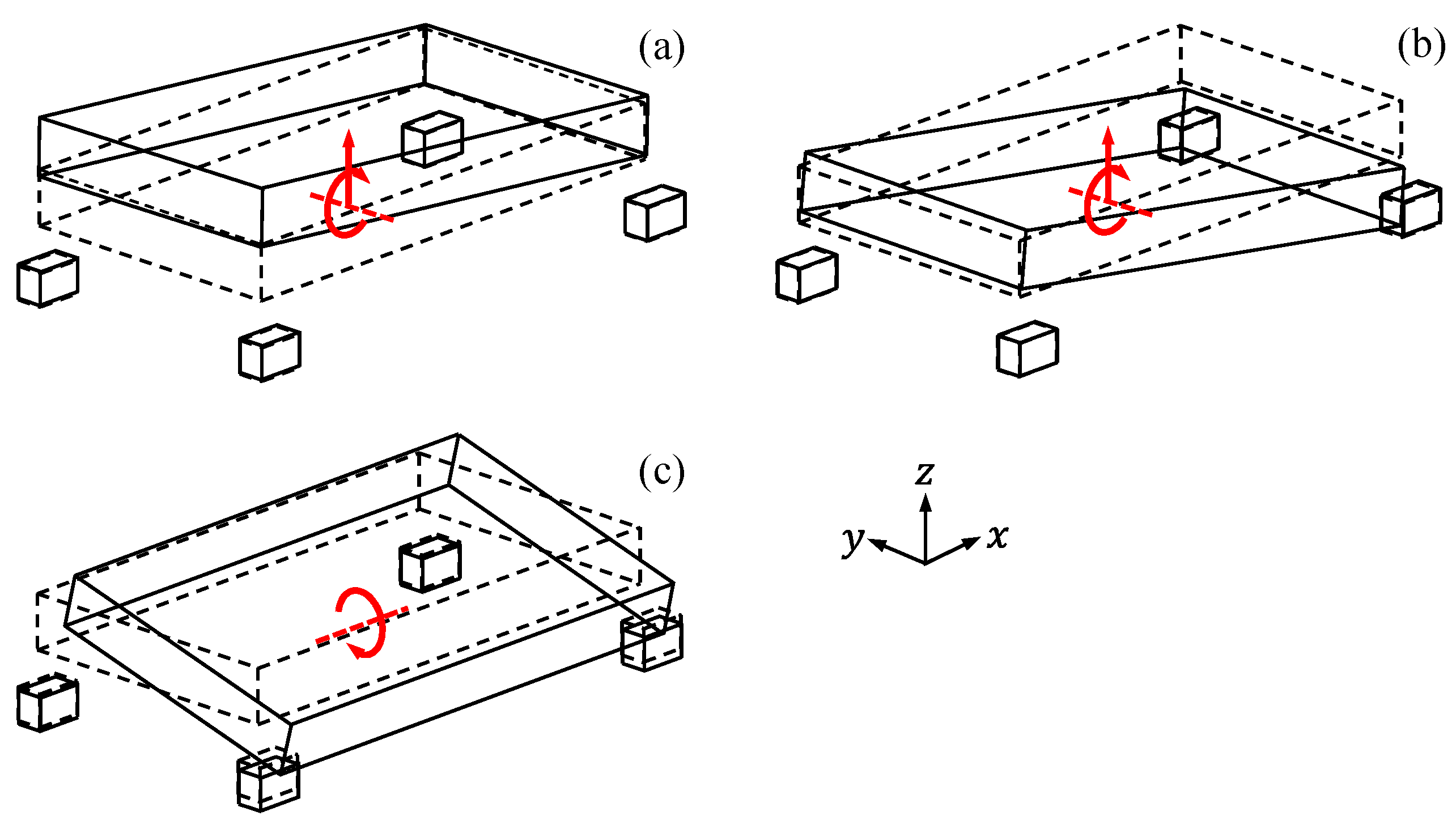 (a)

(b)

(c)

$z$

$y$

$x$