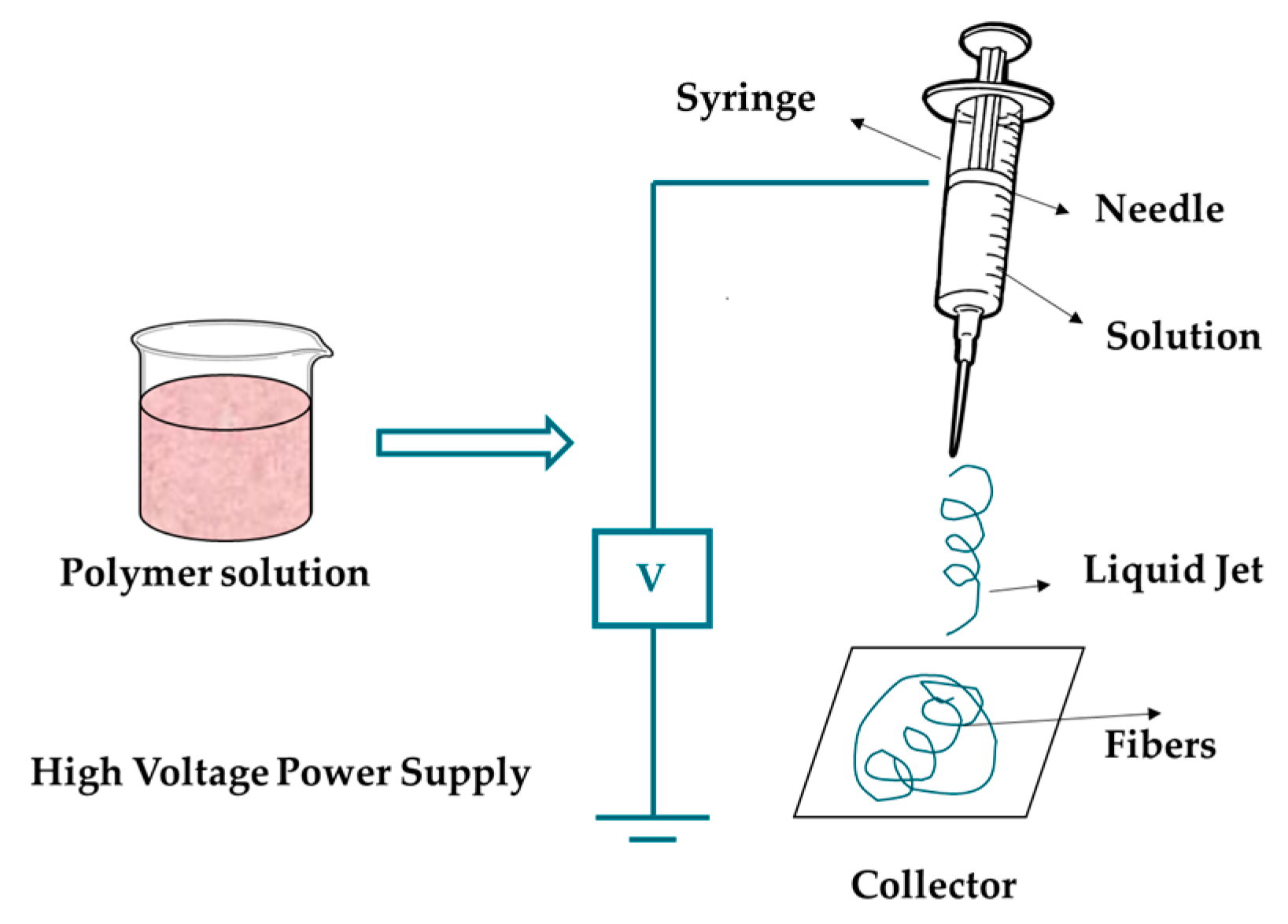 Syringe

Needle

Solution

Polymer solution

V

Liquid Jet

Fibers

High Voltage Power Supply

Collector