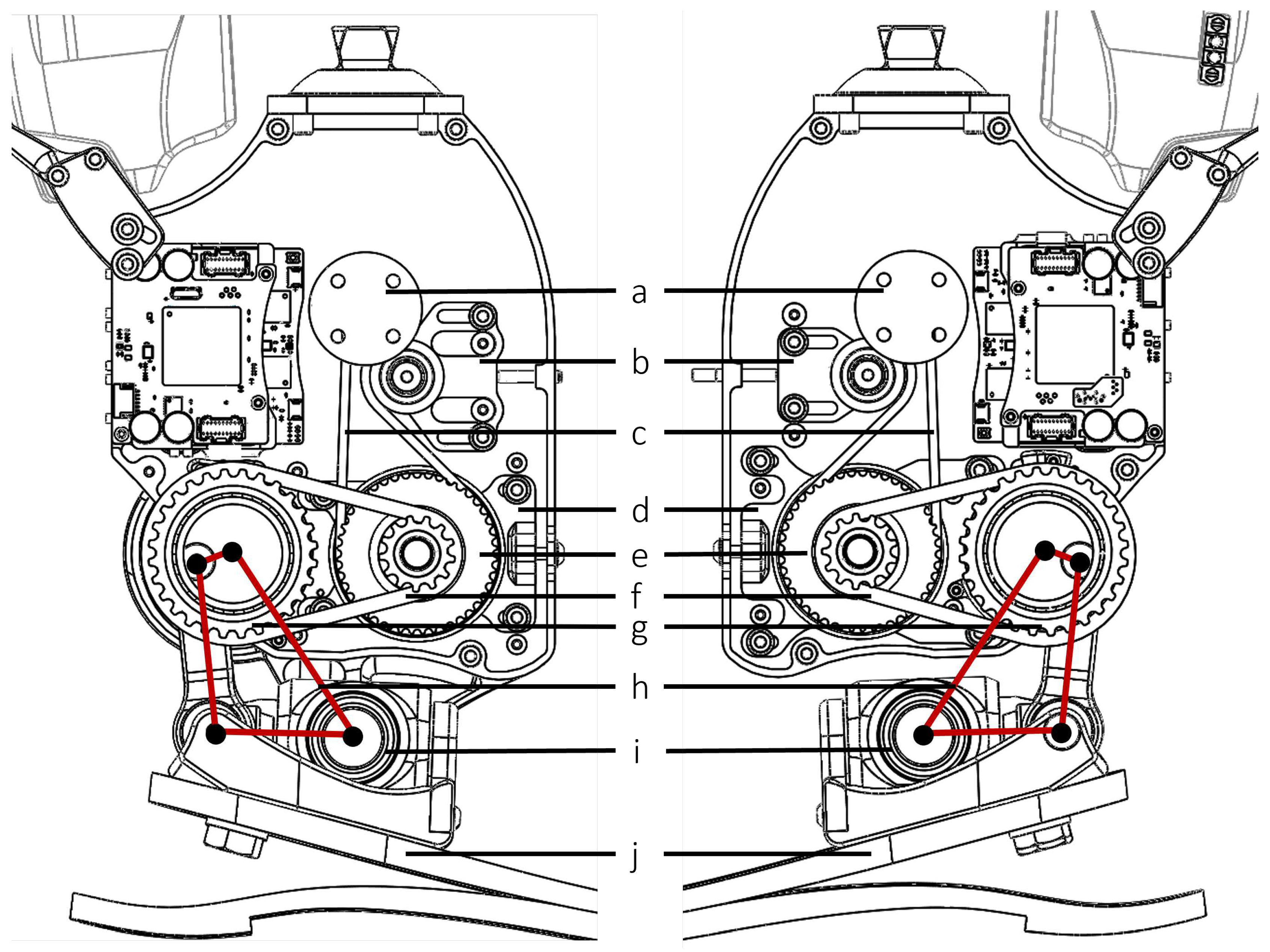 a
b
c
d
e
f
g
h
i
j