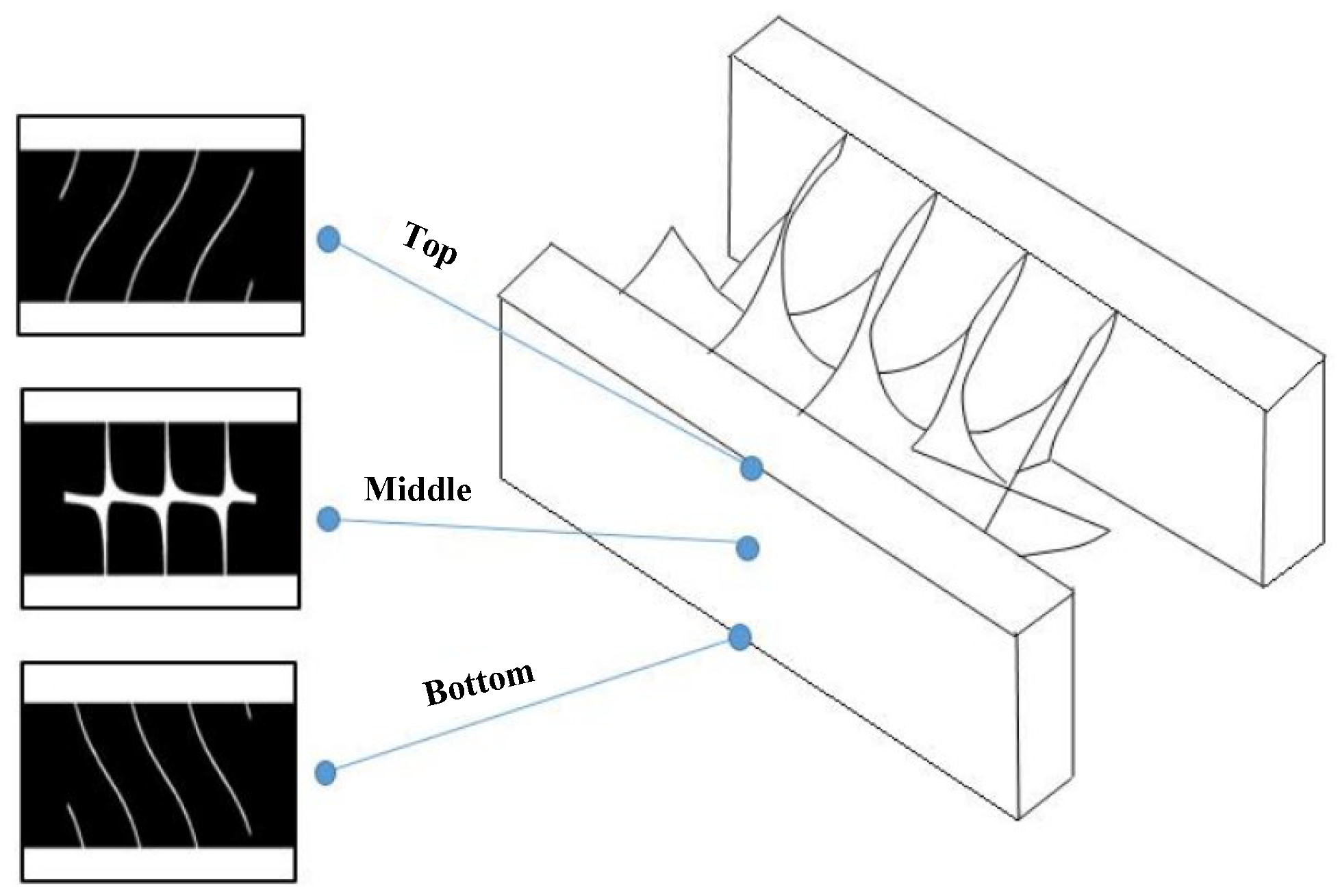 Top

Middle

Bottom