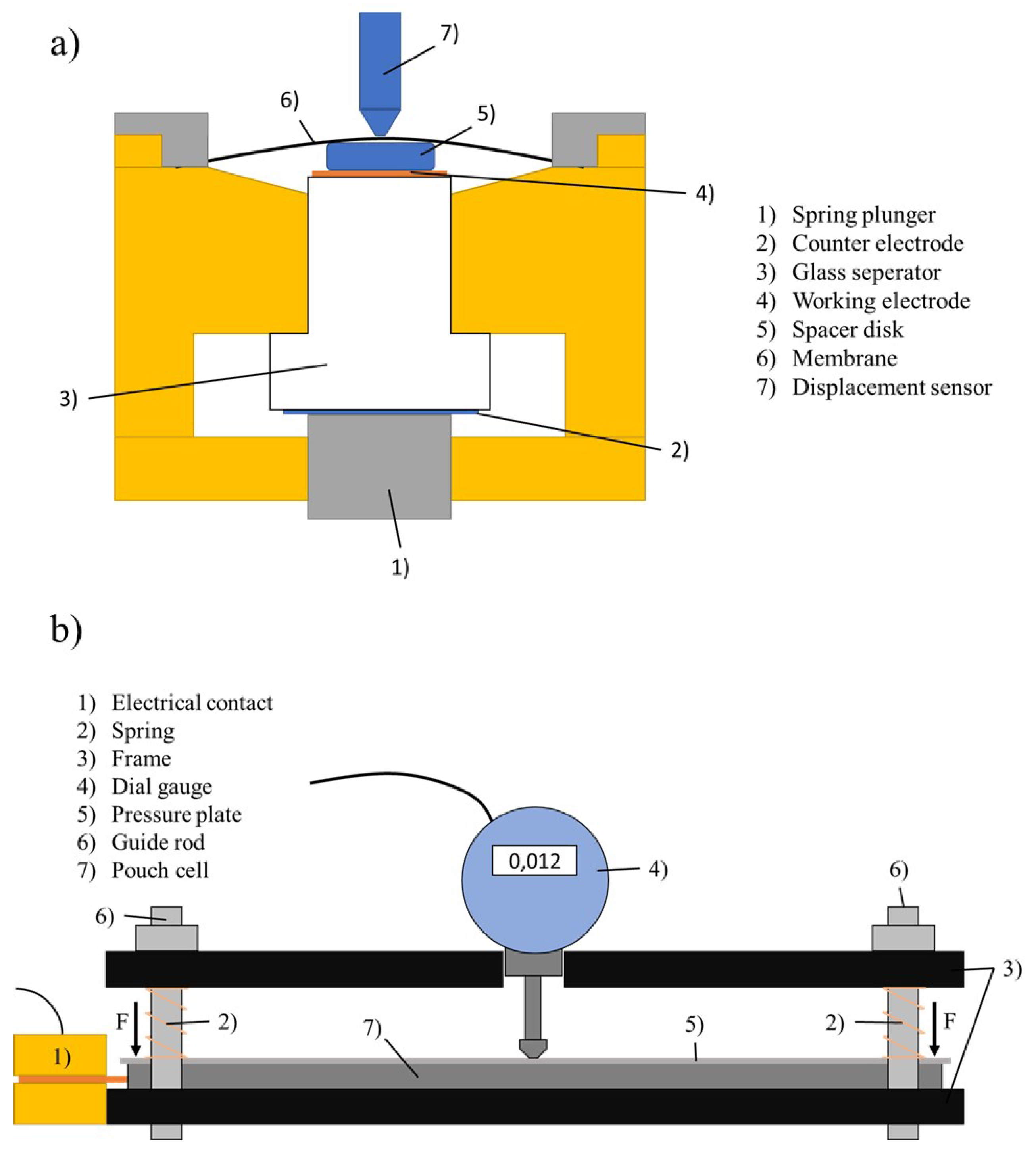 a)

7)

6)

5)

4)

3)

2)

1)

1) Spring plunger
2) Counter electrode
3) Glass seperator
4) Working electrode
5) Spacer disk
6) Membrane
7) Displacement sensor

b)

1) Electrical contact
2) Spring
3) Frame
4) Dial gauge
5) Pressure plate
6) Guide rod
7) Pouch cell

0,012

4)

6)

6)

3)

F

2)

7)

5)

2)

F

1)