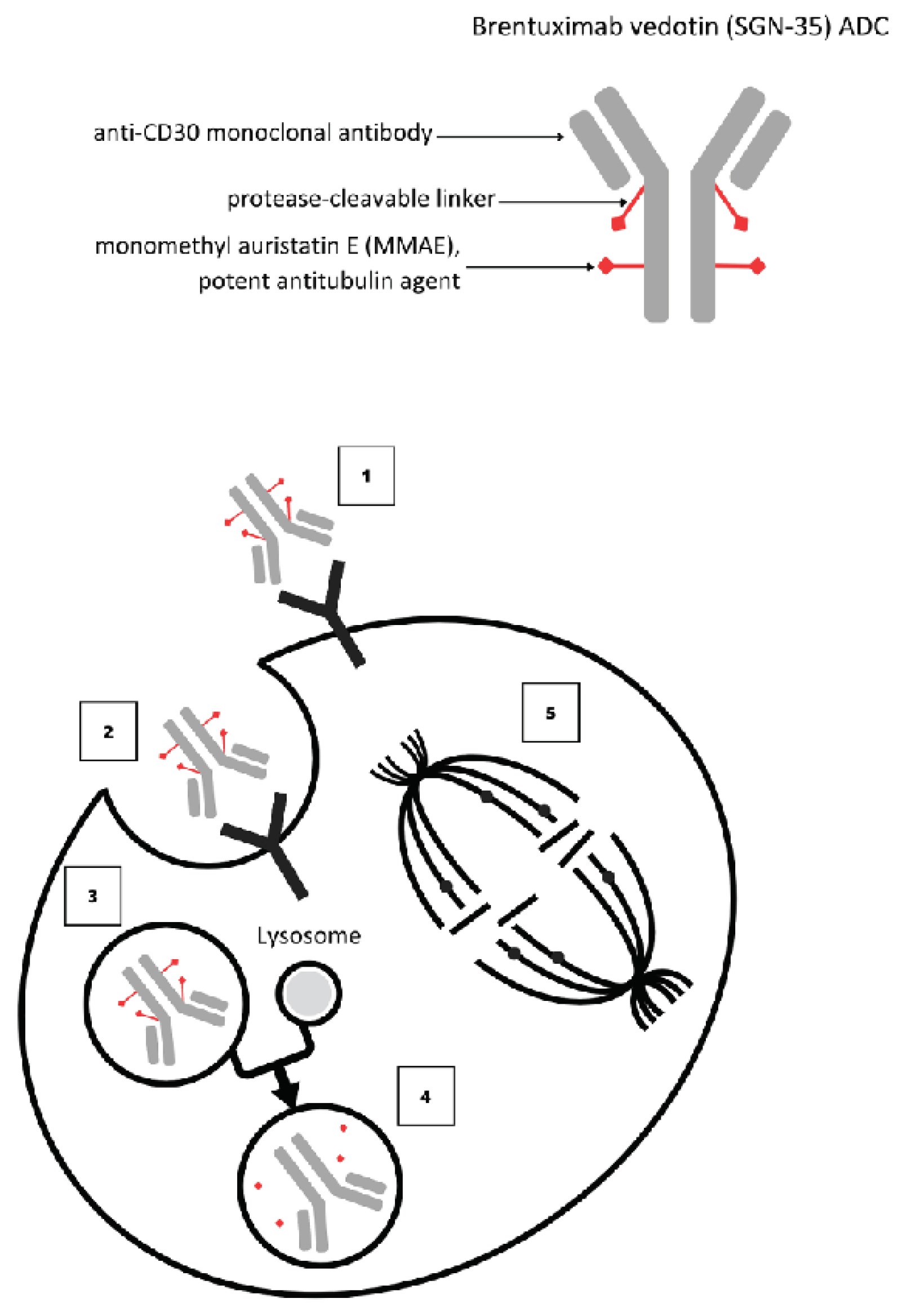 Brentuximab vedotin (SGN-35) ADC

anti-CD30 monoclonal antibody

protease-cleavable linker

monomethyl auristatin E (MMAE), potent antitubulin agent

1

2

5

3

Lysosome

4