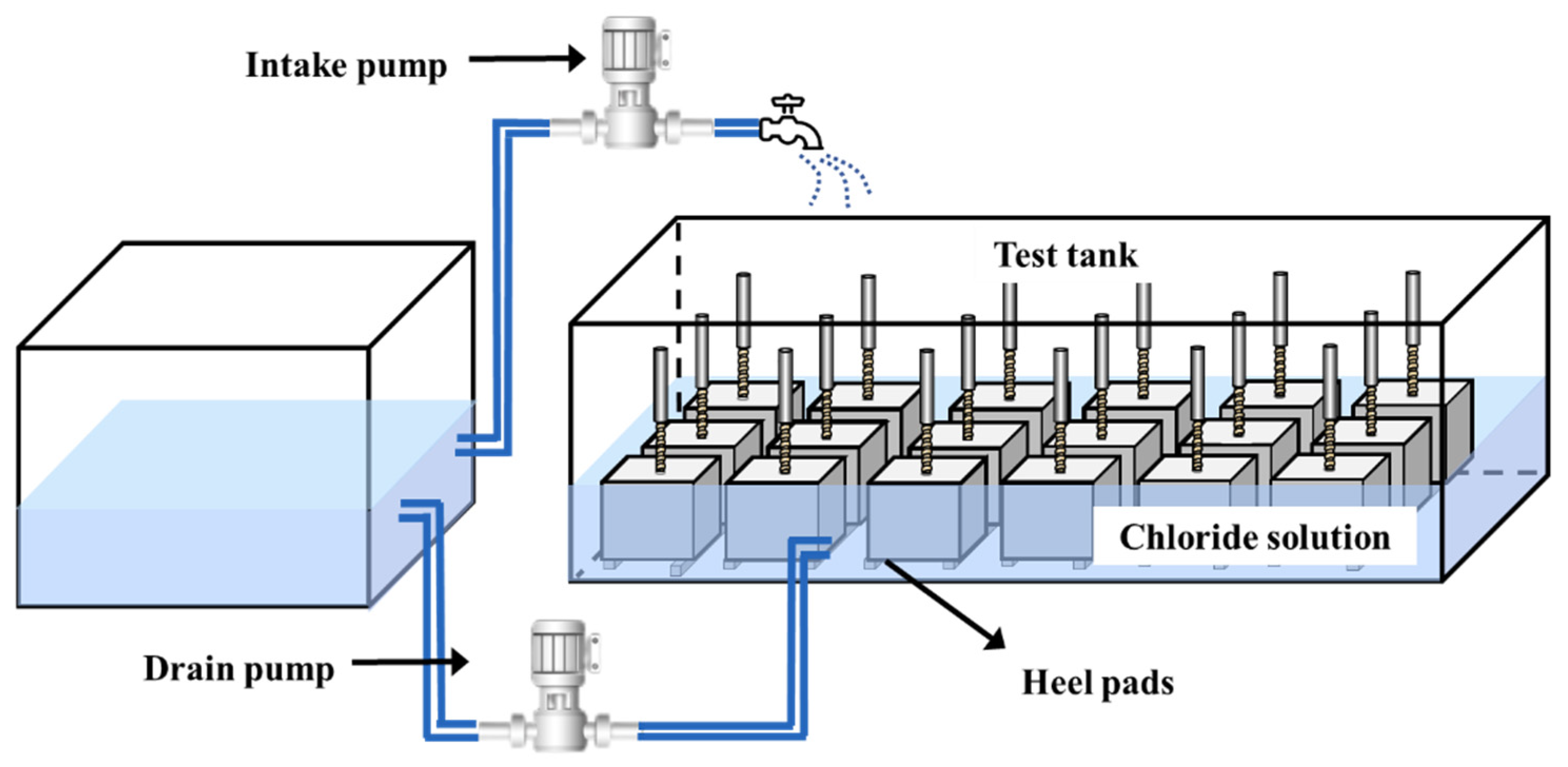 Intake pump

Test tank

Chloride solution

Drain pump

Heel pads