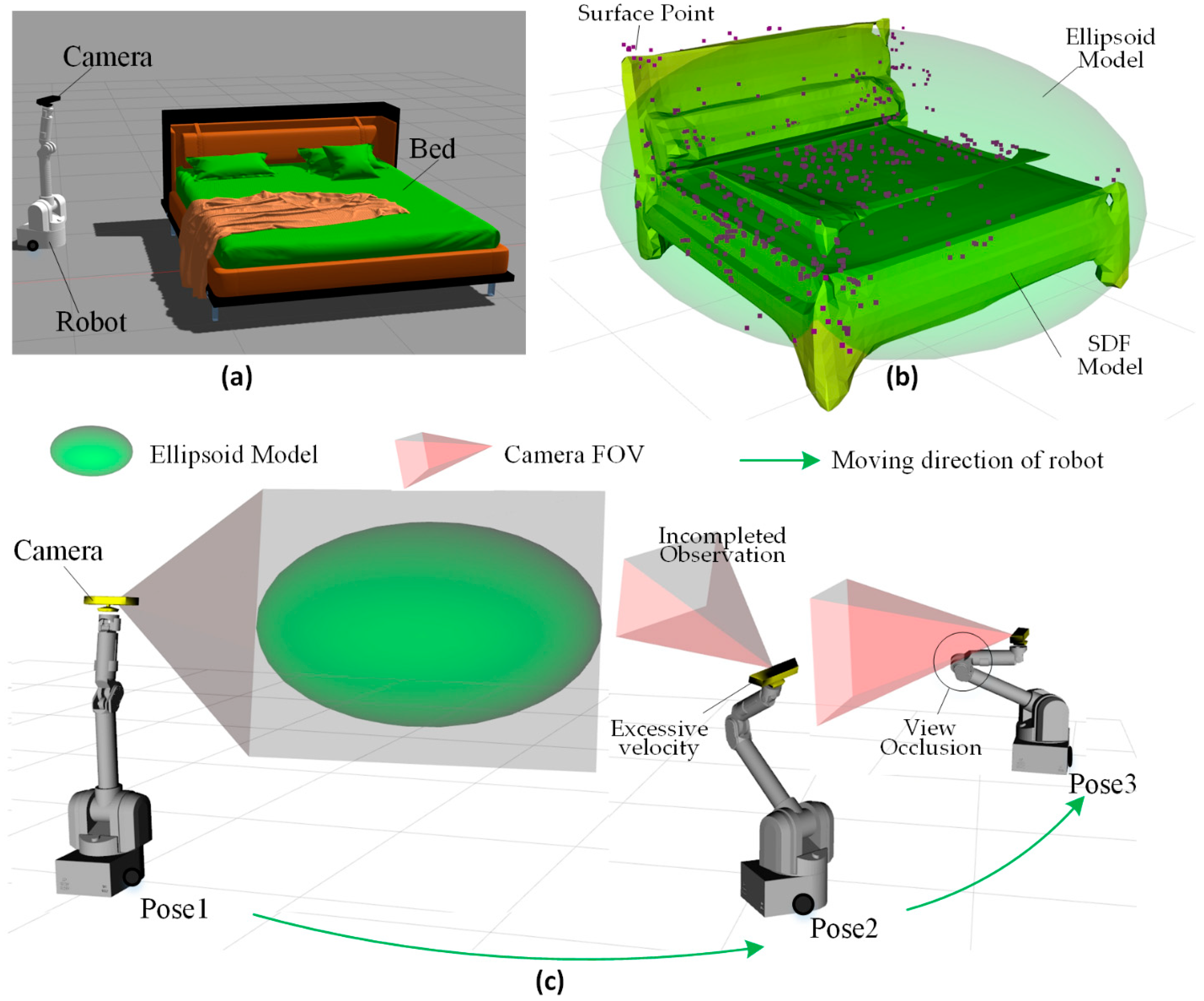 Camera

Bed

Robot

(a)

Surface Point

Ellipsoid Model

SDF Model

(b)

Ellipsoid Model

Camera FOV

Moving direction of robot

Camera

Incompleted Observation

Excessive velocity

View Occlusion

Pose1

Pose2

Pose3

(c)