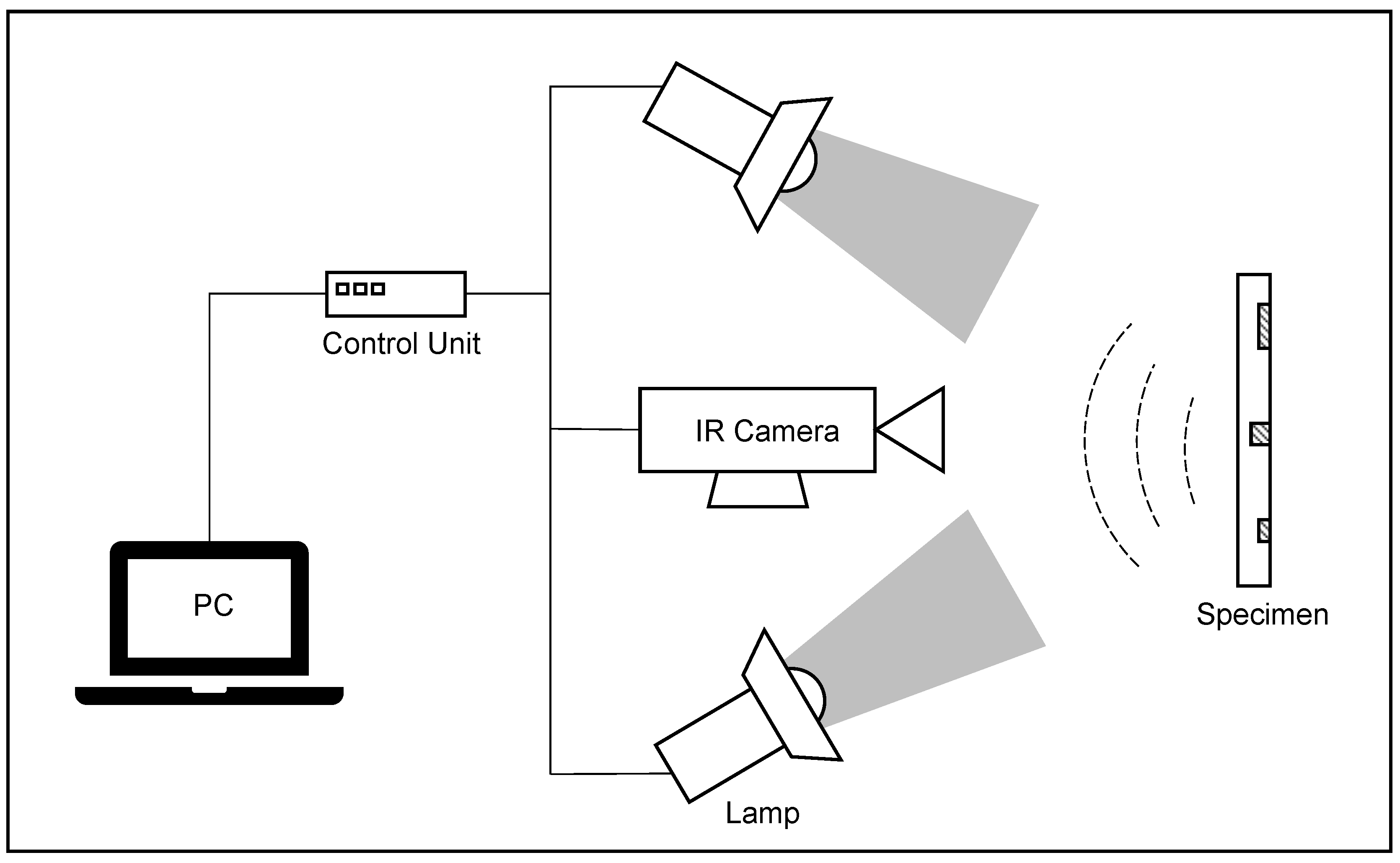 Control Unit

IR Camera

PC

Specimen

Lamp