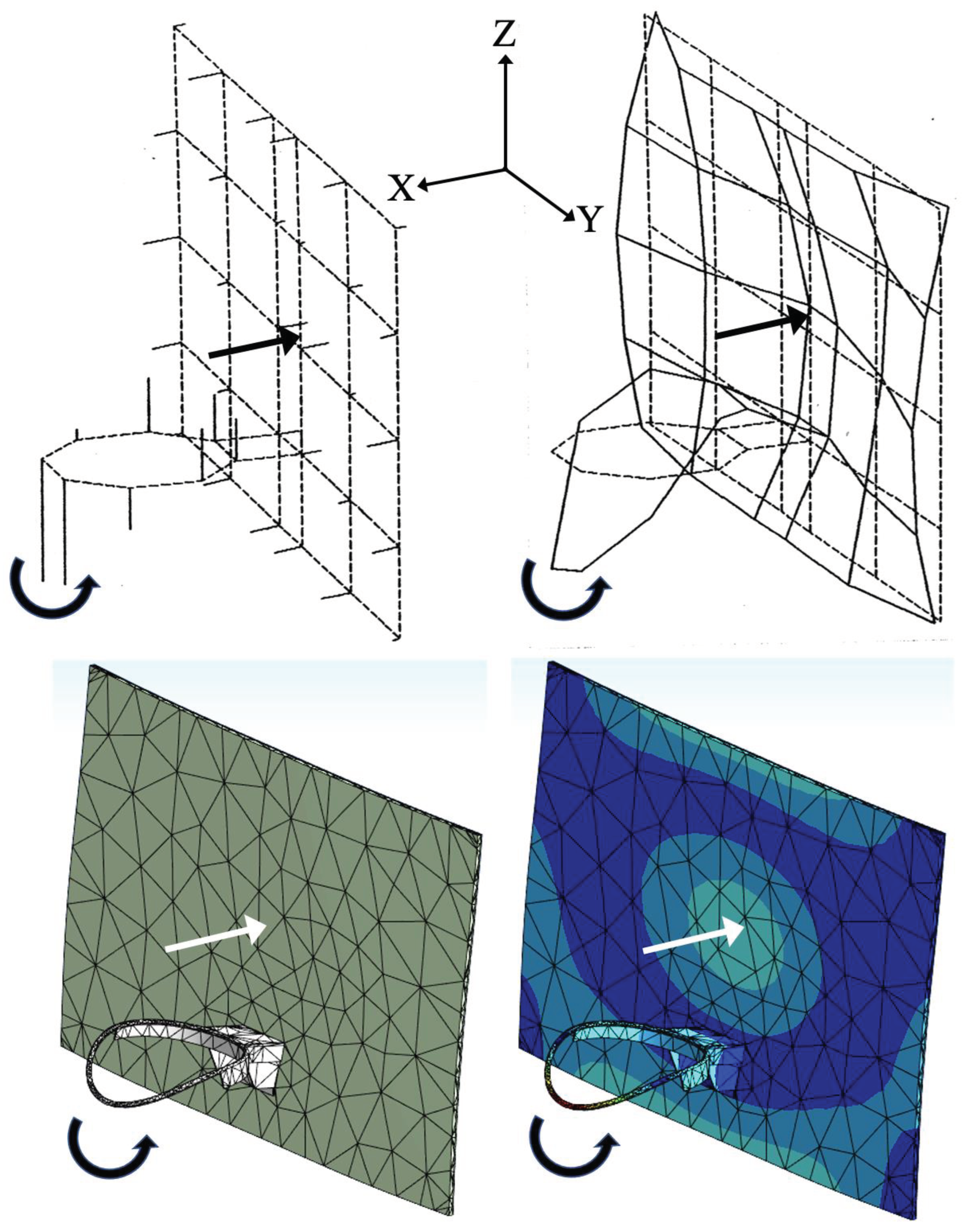 Z
X
Y