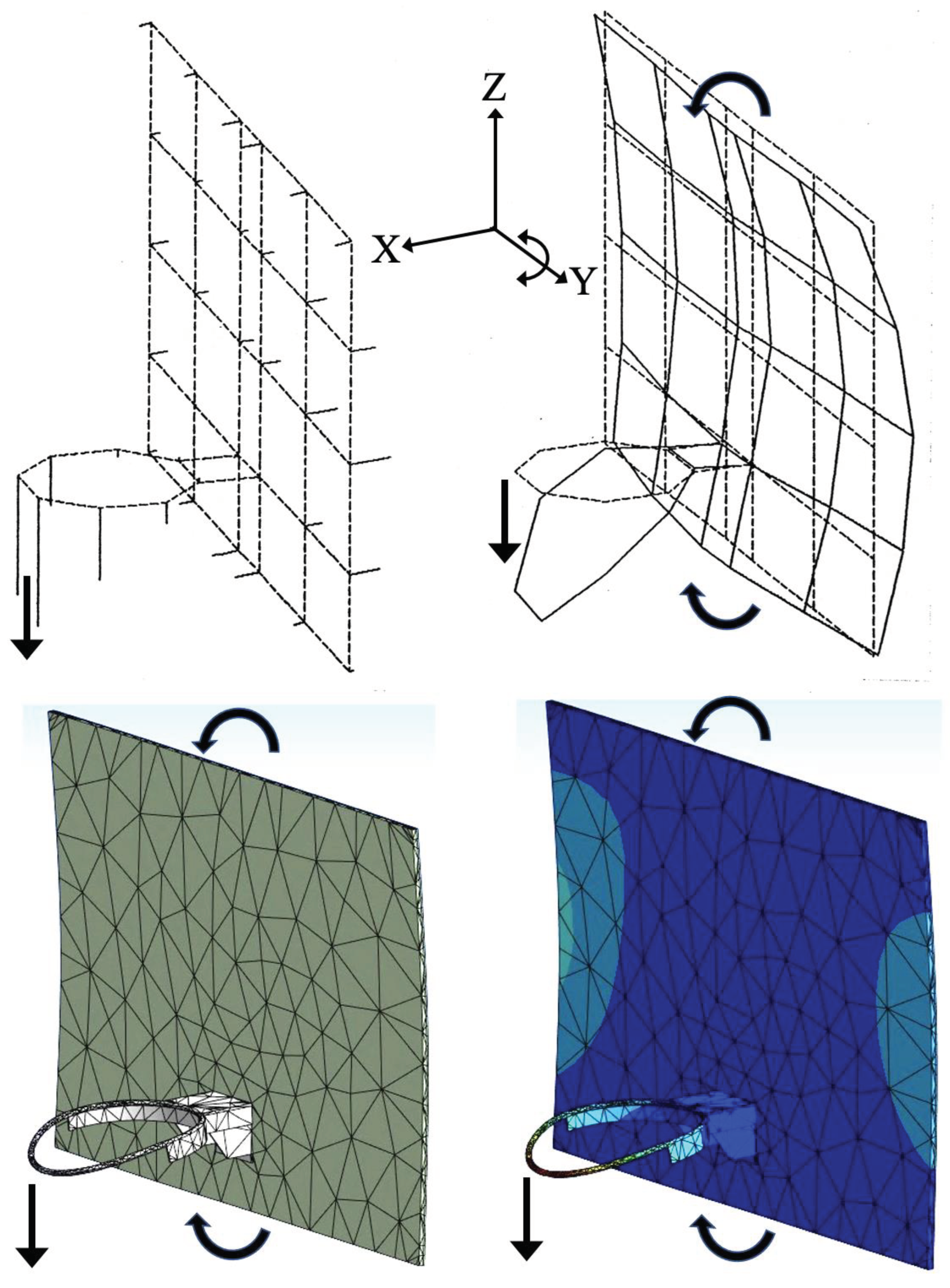 Z
X
Y