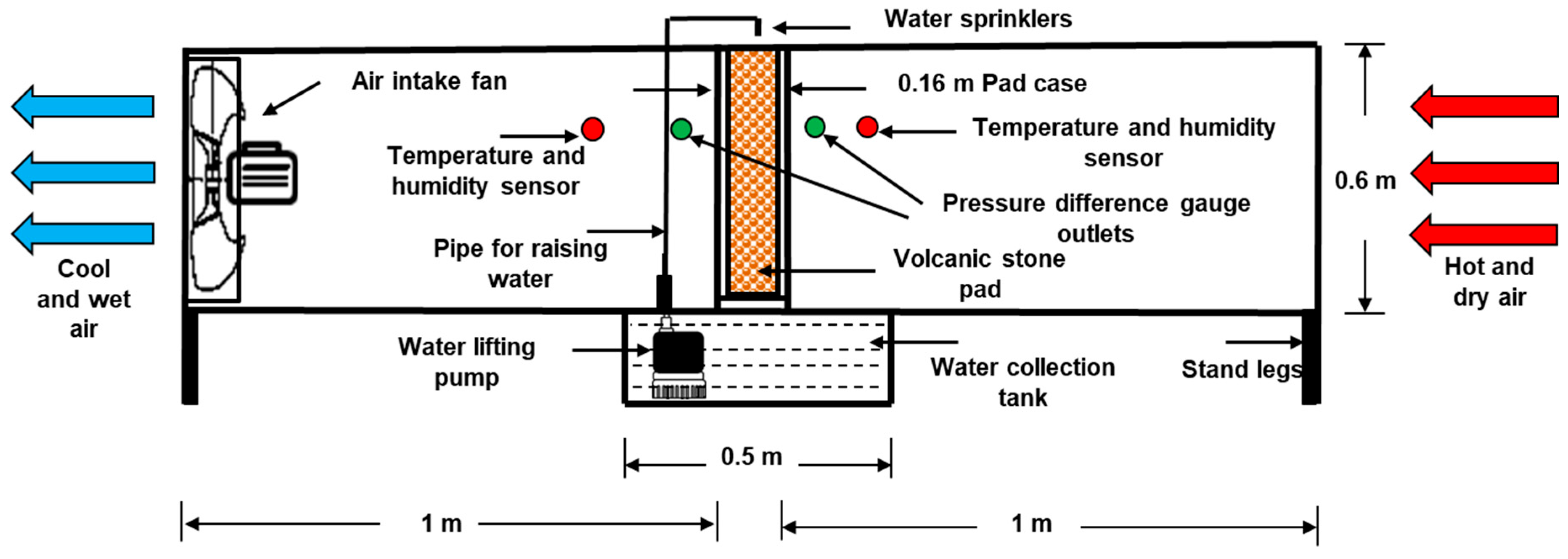 Water sprinklers

Air intake fan

0.16 m Pad case

Temperature and humidity sensor

Temperature and humidity sensor

0.6 m

Pressure difference gauge outlets

Pipe for raising water

Volcanic stone pad

Cool and wet air

Hot and dry air

Water lifting pump

Water collection tank

Stand legs

0.5 m

1 m

1 m