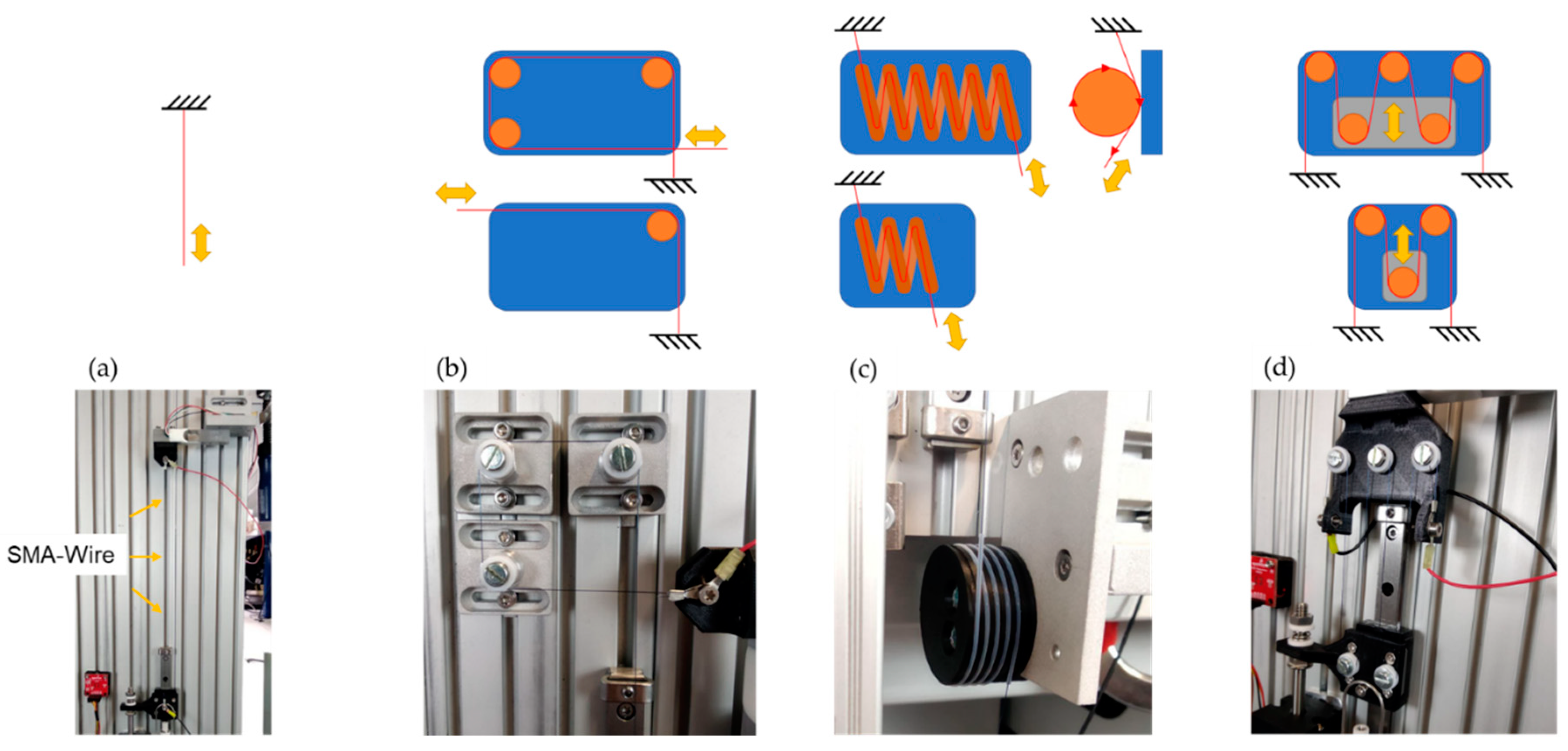 (a)

(b)

(c)

(d)

SMA-Wire