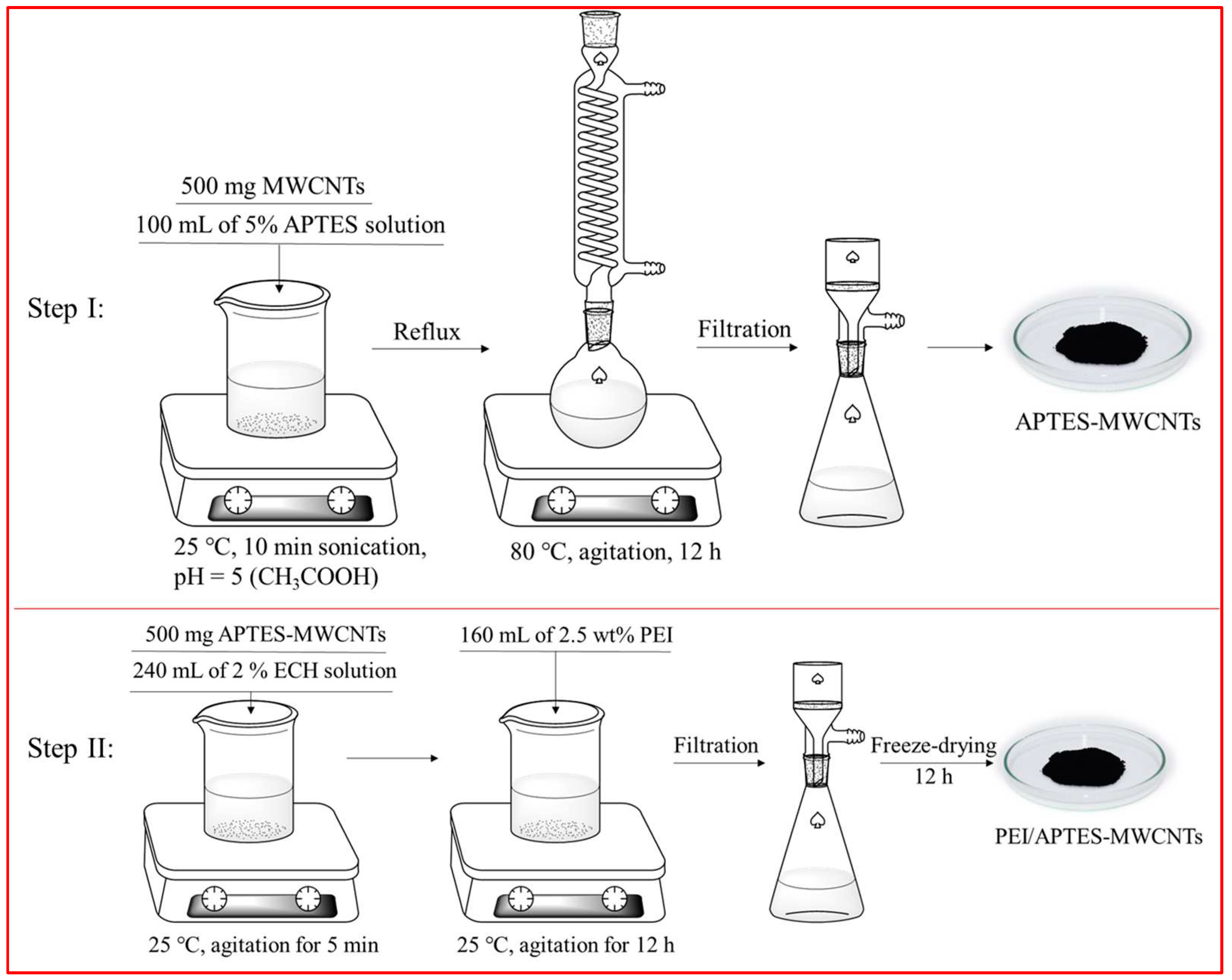 Step I:

500 mg MWCNTs

100 mL of 5% APTES solution

25 °C, 10 min sonication, pH = 5 ($CH_3COOH$)

Reflux

80 °C, agitation, 12 h

Filtration

APTES-MWCNTs

Step II:

500 mg APTES-MWCNTs

240 mL of 2 % ECH solution

25 °C, agitation for 5 min

160 mL of 2.5 wt% PEI

25 °C, agitation for 12 h

Filtration

Freeze-drying 12 h

PEI/APTES-MWCNTs