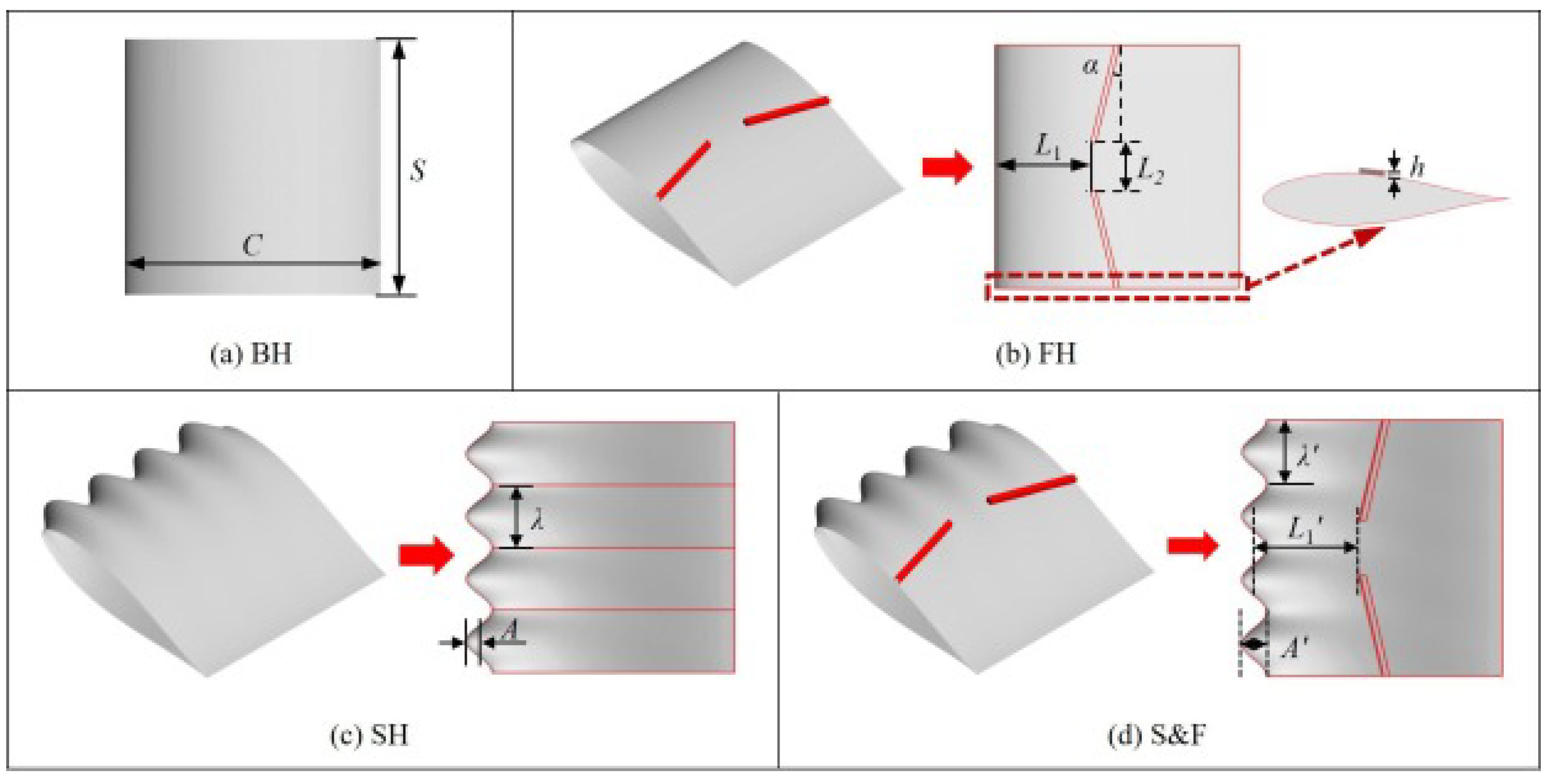 $S$

$C$

(a) BH

$\alpha$

$L_1$

$L_2$

$h$

(b) FH

$\lambda$

$A$

(c) SH

$\lambda'$

$L_1'$

$A'$

(d) S&F