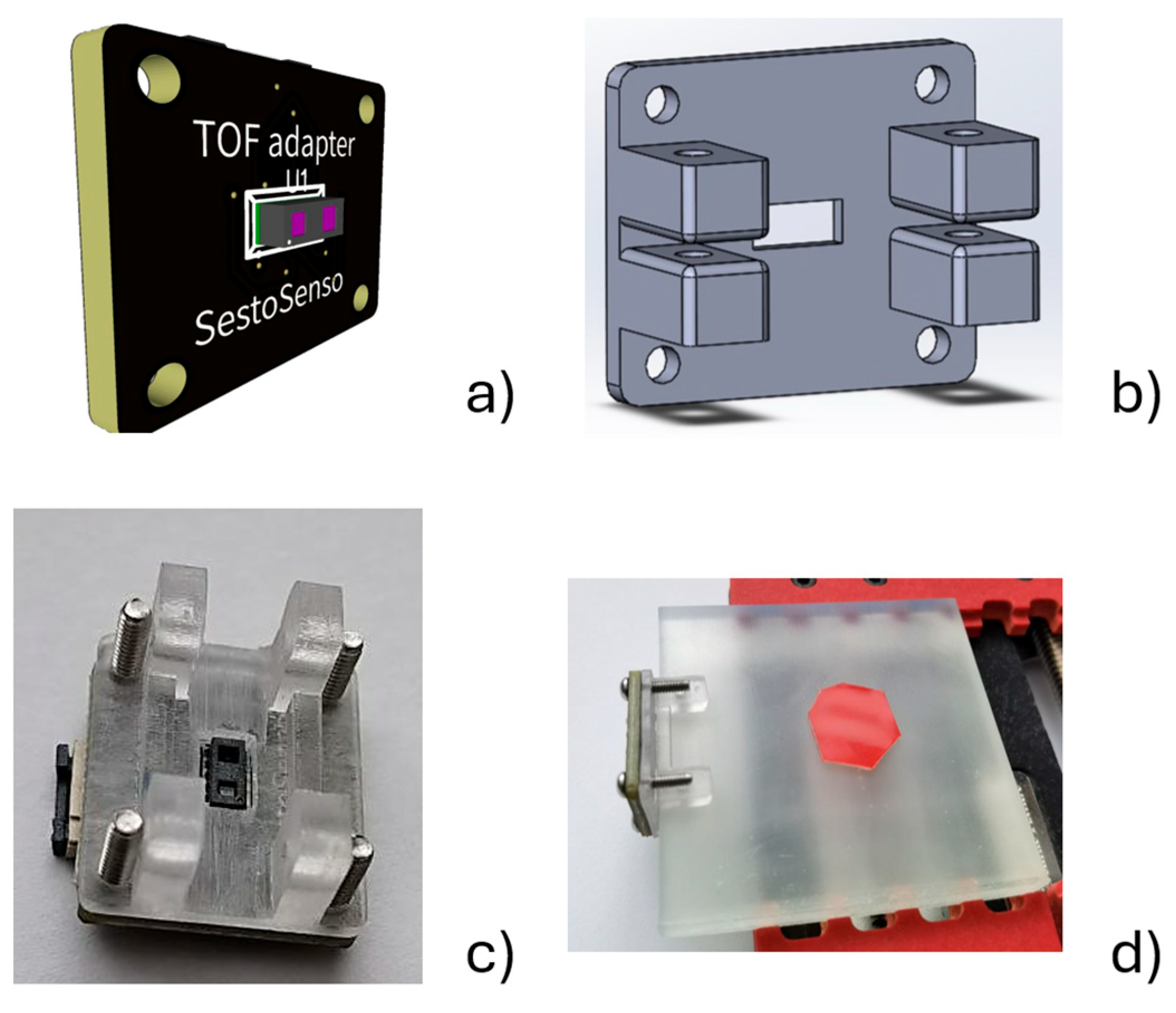 TOF adapter
U1
SestoSenso
a)
b)
c)
d)