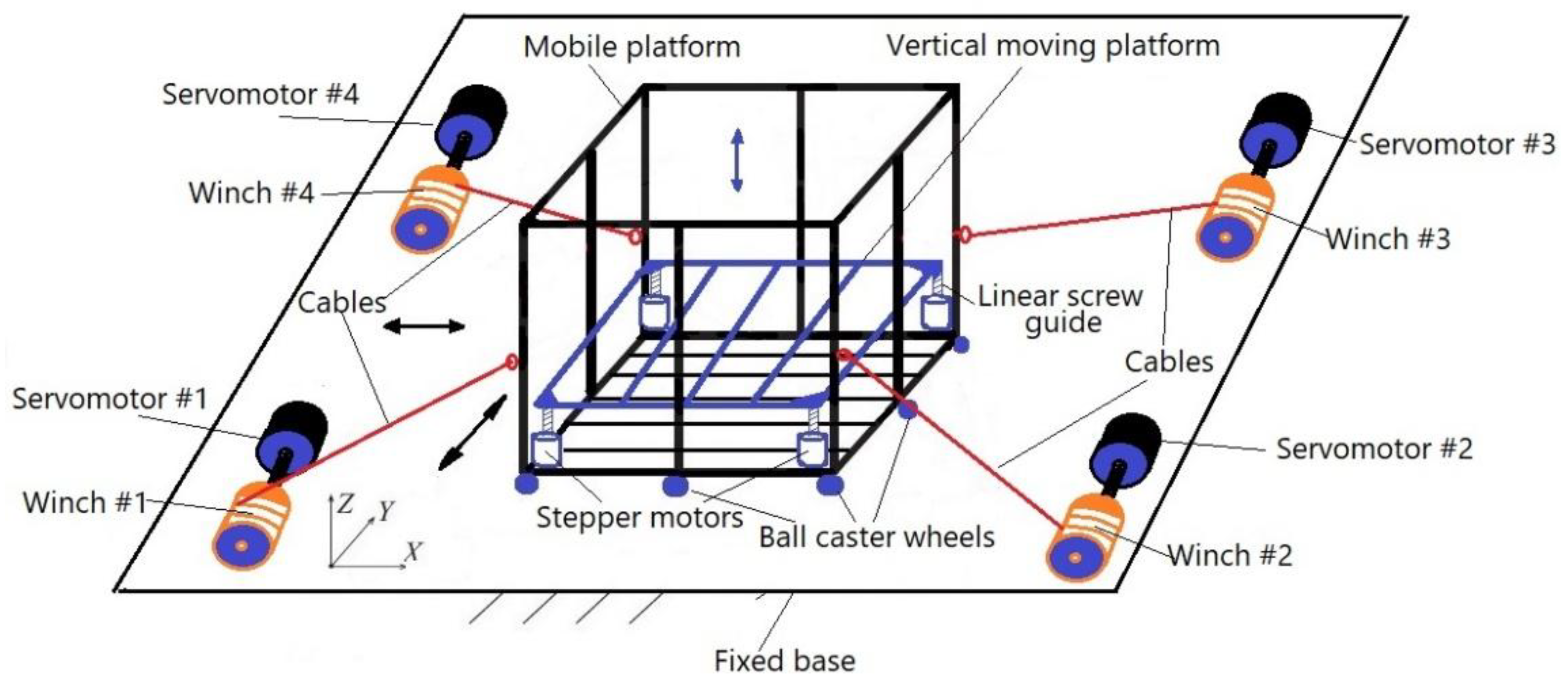 Mobile platform
Vertical moving platform
Servomotor #4
Servomotor #3
Winch #4
Winch #3
Cables
Linear screw guide
Cables
Servomotor #1
Servomotor #2
Winch #1
$Z$
$Y$
$X$
Stepper motors
Ball caster wheels
Winch #2
Fixed base