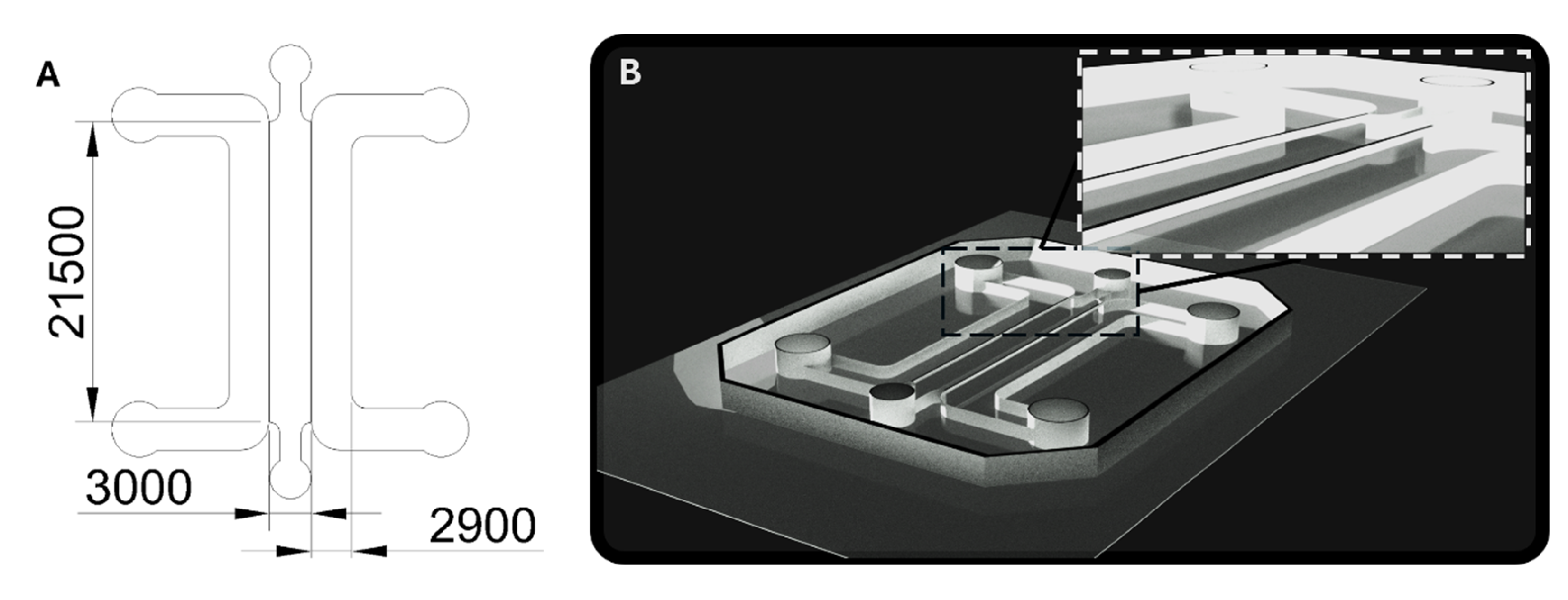 A

21500

3000

2900

B