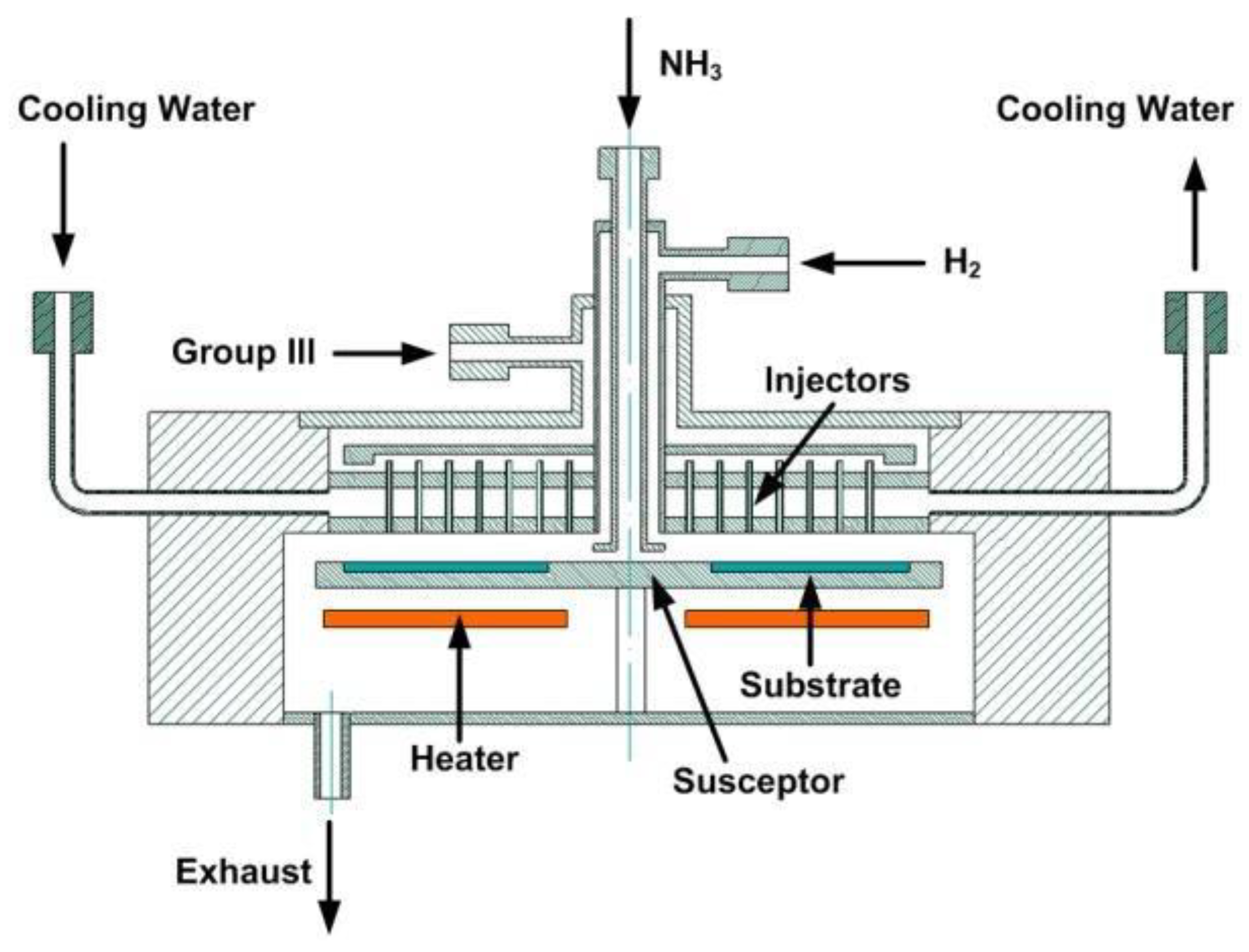 $NH_3$

Cooling Water

Cooling Water

$H_2$

Group III

Injectors

Substrate

Heater

Susceptor

Exhaust