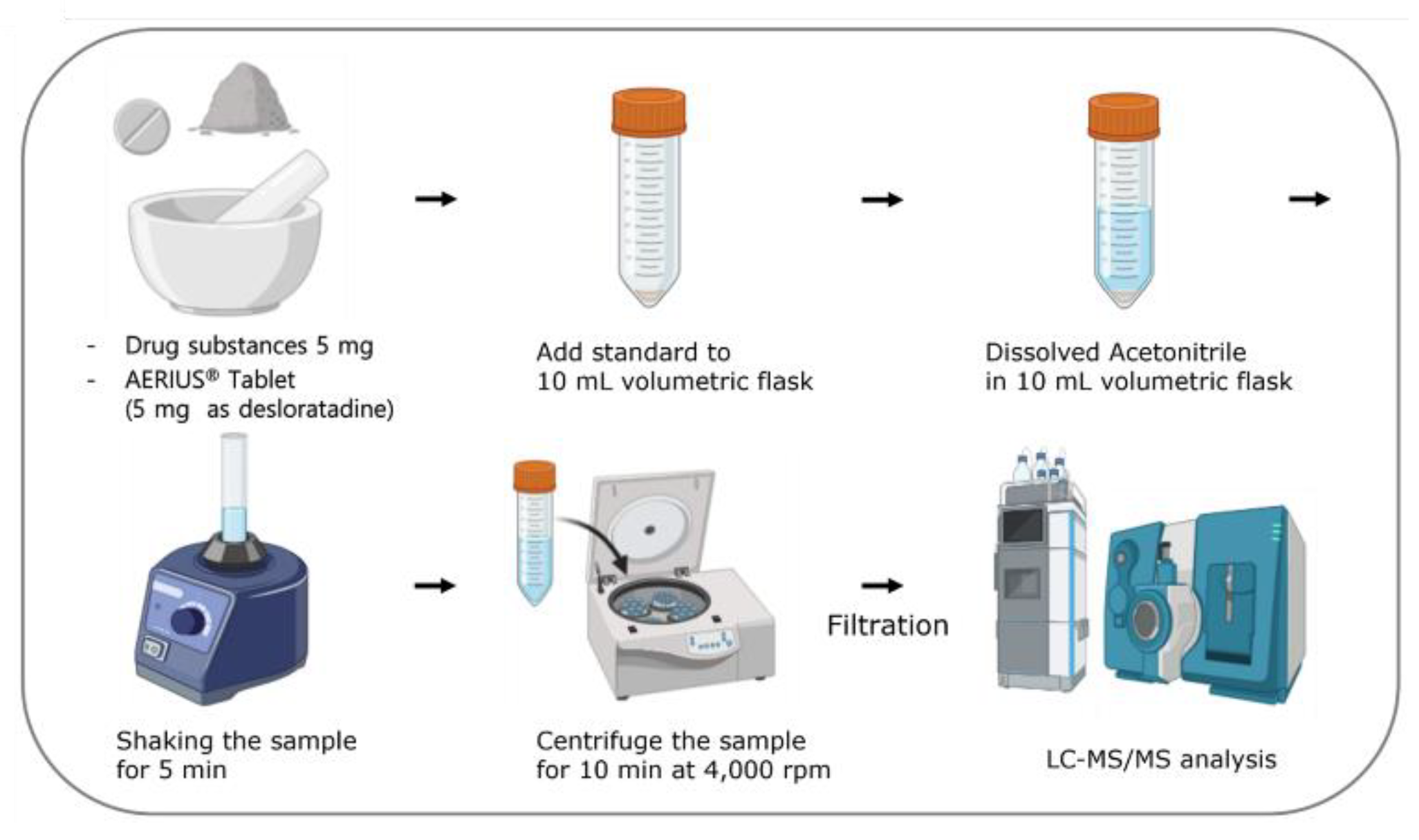 - Drug substances 5 mg
- AERIUS® Tablet (5 mg as desloratadine)

Add standard to 10 mL volumetric flask

Dissolved Acetonitrile in 10 mL volumetric flask

Shaking the sample for 5 min

Centrifuge the sample for 10 min at 4,000 rpm

Filtration

LC-MS/MS analysis