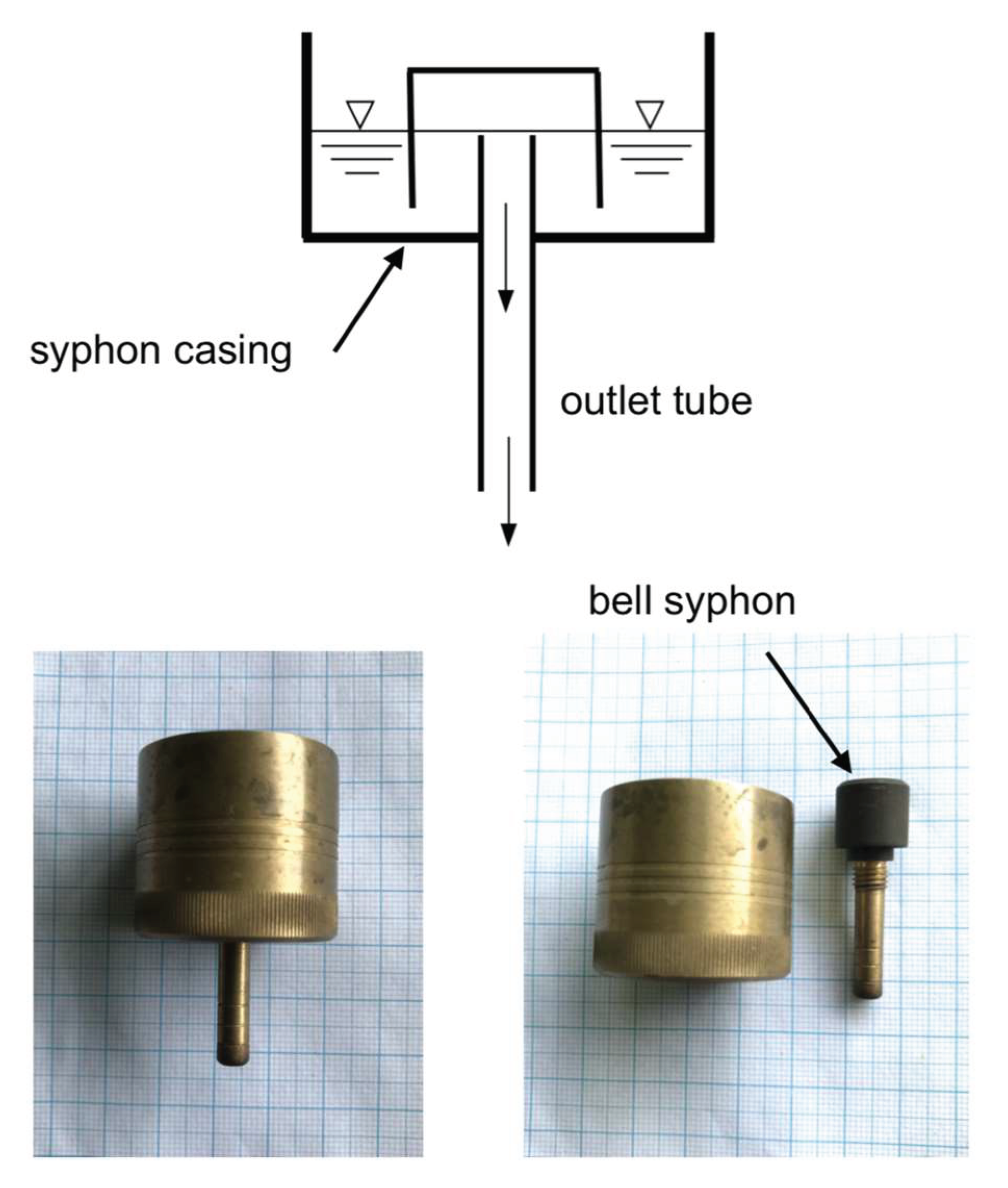 syphon casing

outlet tube

bell syphon