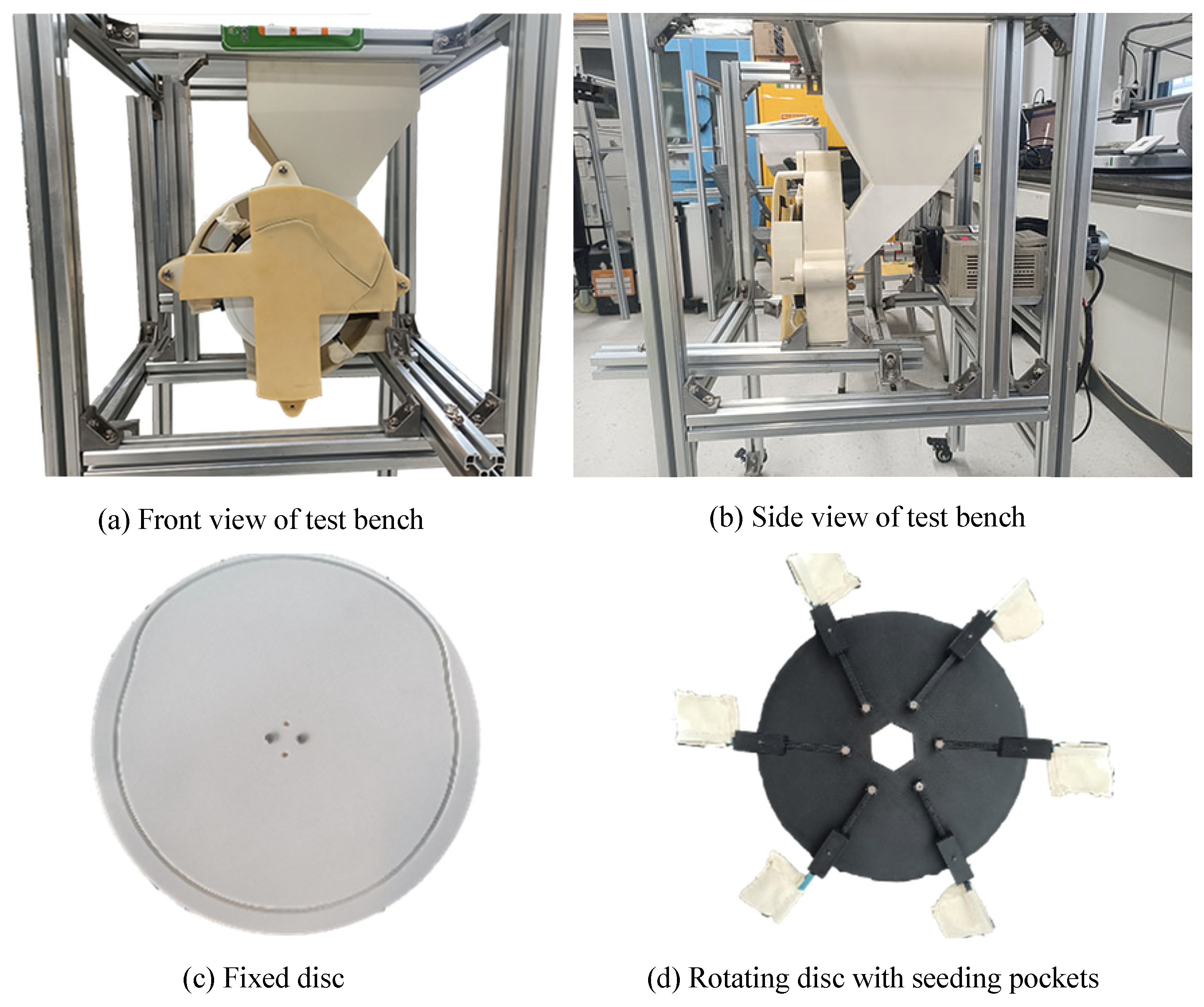 (a) Front view of test bench

(b) Side view of test bench

(c) Fixed disc

(d) Rotating disc with seeding pockets